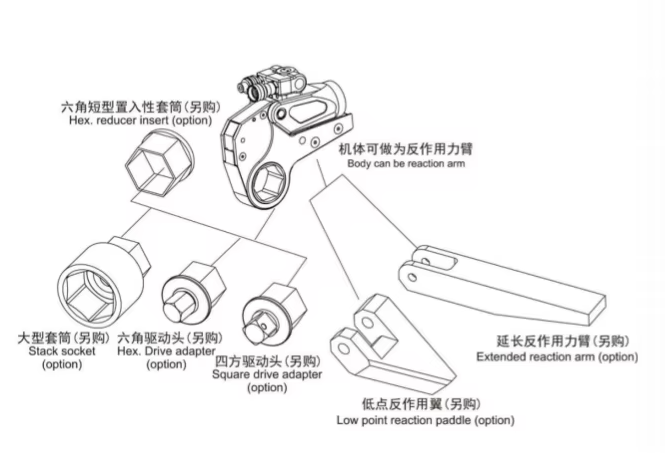 六角短型置入性套筒（另购）
Hex. reducer insert (option)

机体可做为反作用力臂
Body can be reaction arm

大型套筒（另购）
Stack socket
(option)

六角驱动头（另购）
Hex. Drive adapter
(option)

四方驱动头（另购）
Square drive adapter
(option)

延长反作用力臂（另购）
Extended reaction arm (option)

低点反作用翼（另购）
Low point reaction paddle (option)