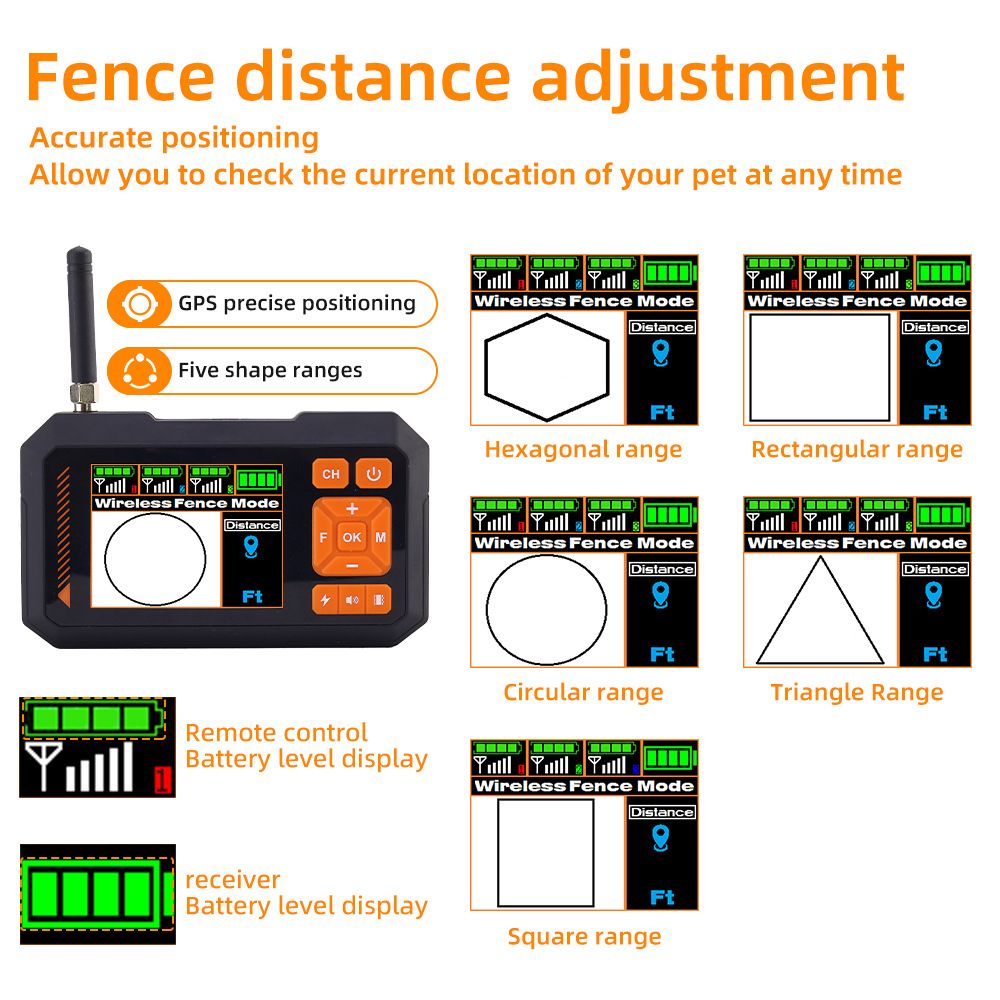 Fence distance adjustment
Accurate positioning
Allow you to check the current location of your pet at any time

GPS precise positioning
Five shape ranges

Wireless Fence Mode
Distance
Ft
CH
+
F OK M
−

1
Remote control
Battery level display

receiver
Battery level display

Wireless Fence Mode
Distance
Ft
Hexagonal range

Wireless Fence Mode
Distance
Ft
Rectangular range

Wireless Fence Mode
Distance
Ft
Circular range

Wireless Fence Mode
Distance
Ft
Triangle Range

Wireless Fence Mode
Distance
Ft
Square range