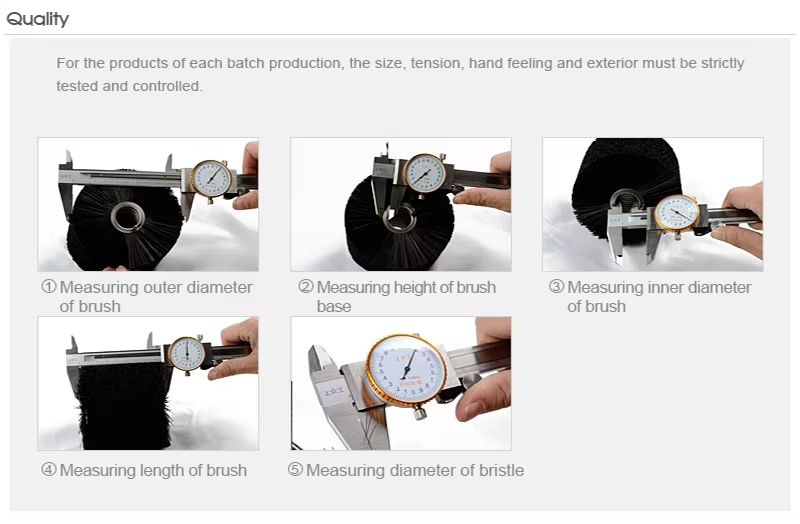 Quality

For the products of each batch production, the size, tension, hand feeling and exterior must be strictly tested and controlled.

① Measuring outer diameter of brush

② Measuring height of brush base

③ Measuring inner diameter of brush

④ Measuring length of brush

⑤ Measuring diameter of bristle