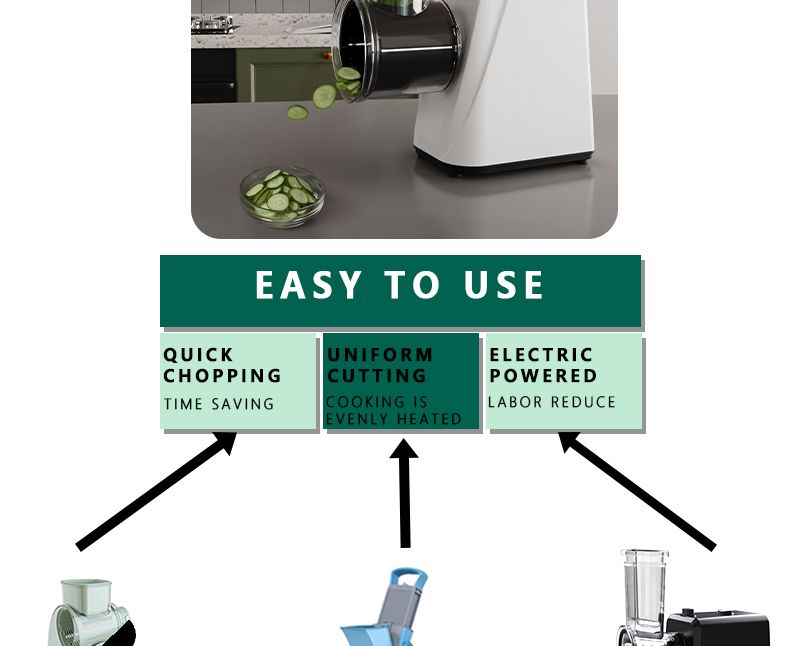 EASY TO USE

QUICK CHOPPING
TIME SAVING

UNIFORM CUTTING
COOKING IS EVENLY HEATED

ELECTRIC POWERED
LABOR REDUCE