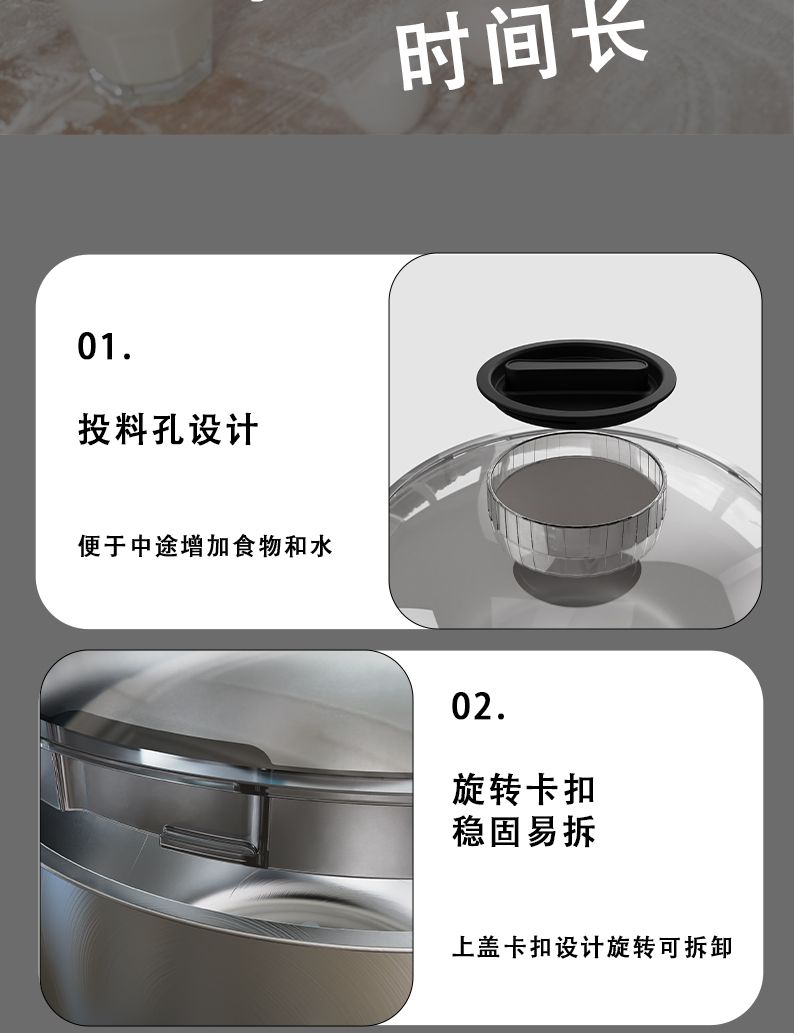 时间长

01.

投料孔设计

便于中途增加食物和水

02.

旋转卡扣
稳固易拆

上盖卡扣设计旋转可拆卸