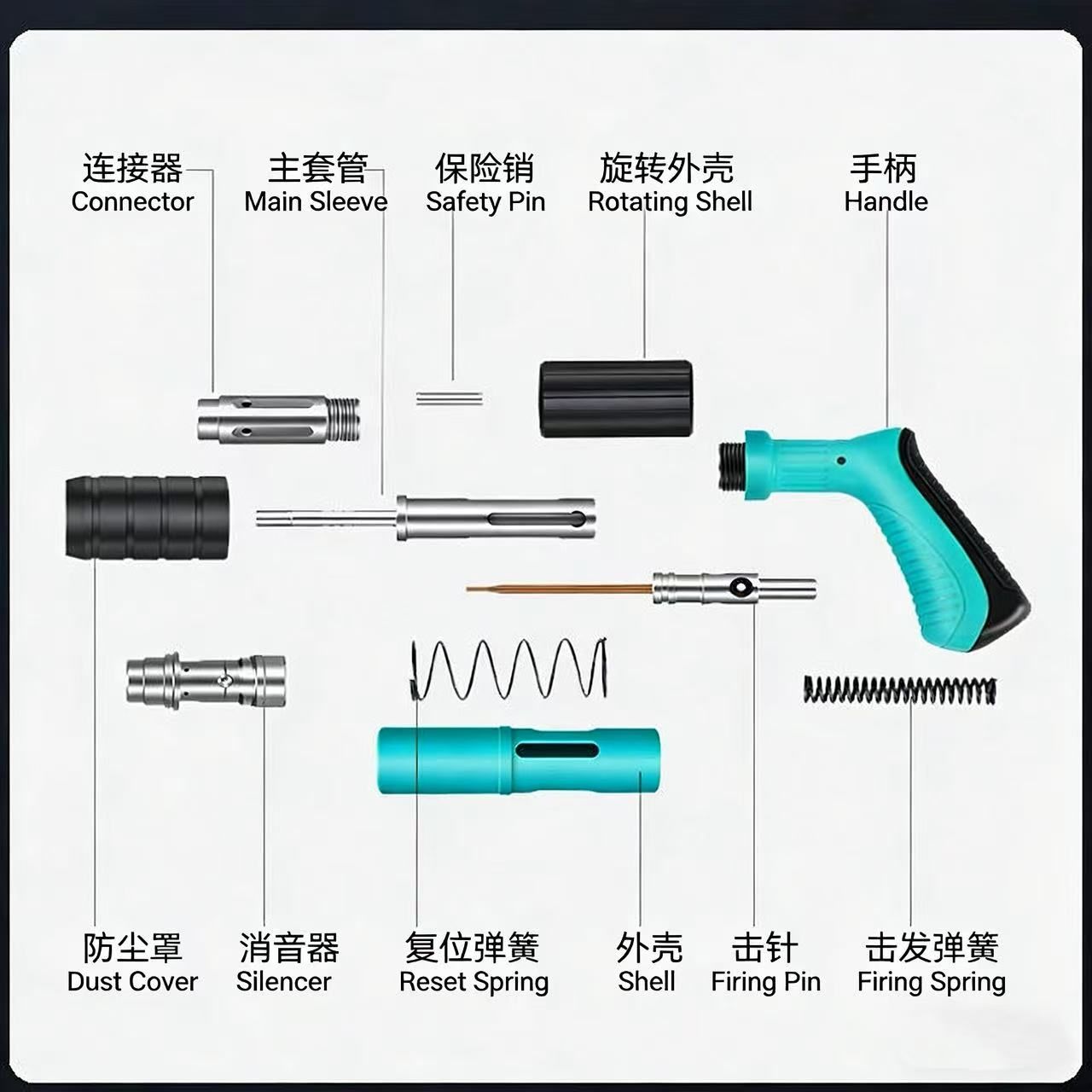 连接器
Connector

主套管
Main Sleeve

保险销
Safety Pin

旋转外壳
Rotating Shell

手柄
Handle

防尘罩
Dust Cover

消音器
Silencer

复位弹簧
Reset Spring

外壳
Shell

击针
Firing Pin

击发弹簧
Firing Spring