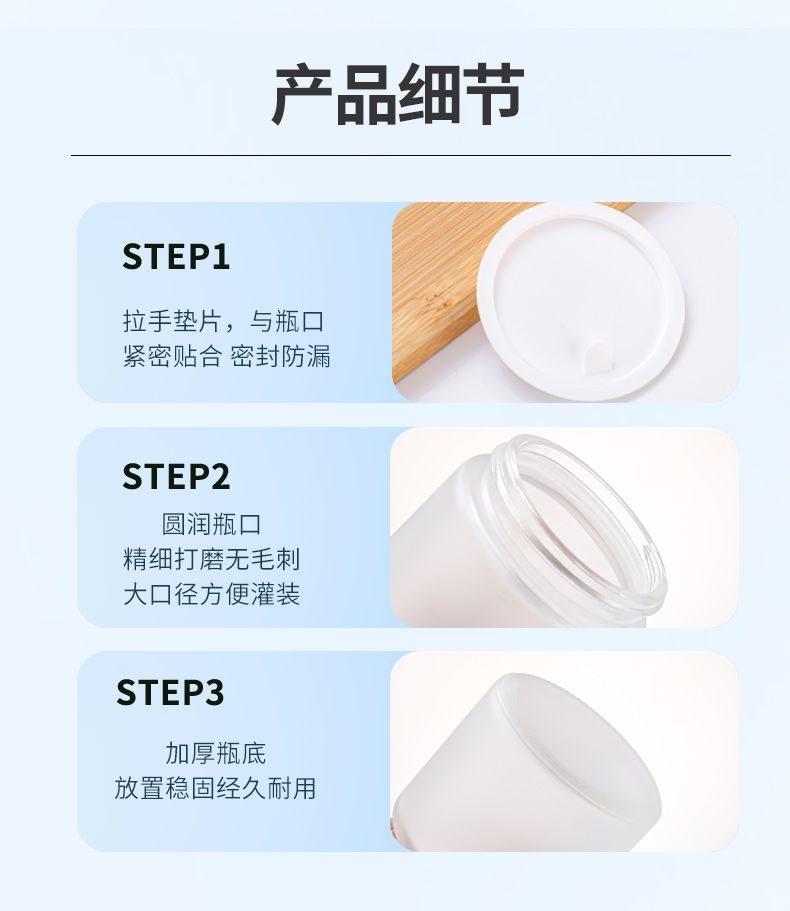 产品细节

STEP1

拉手垫片，与瓶口
紧密贴合 密封防漏

STEP2

圆润瓶口
精细打磨无毛刺
大口径方便灌装

STEP3

加厚瓶底
放置稳固经久耐用