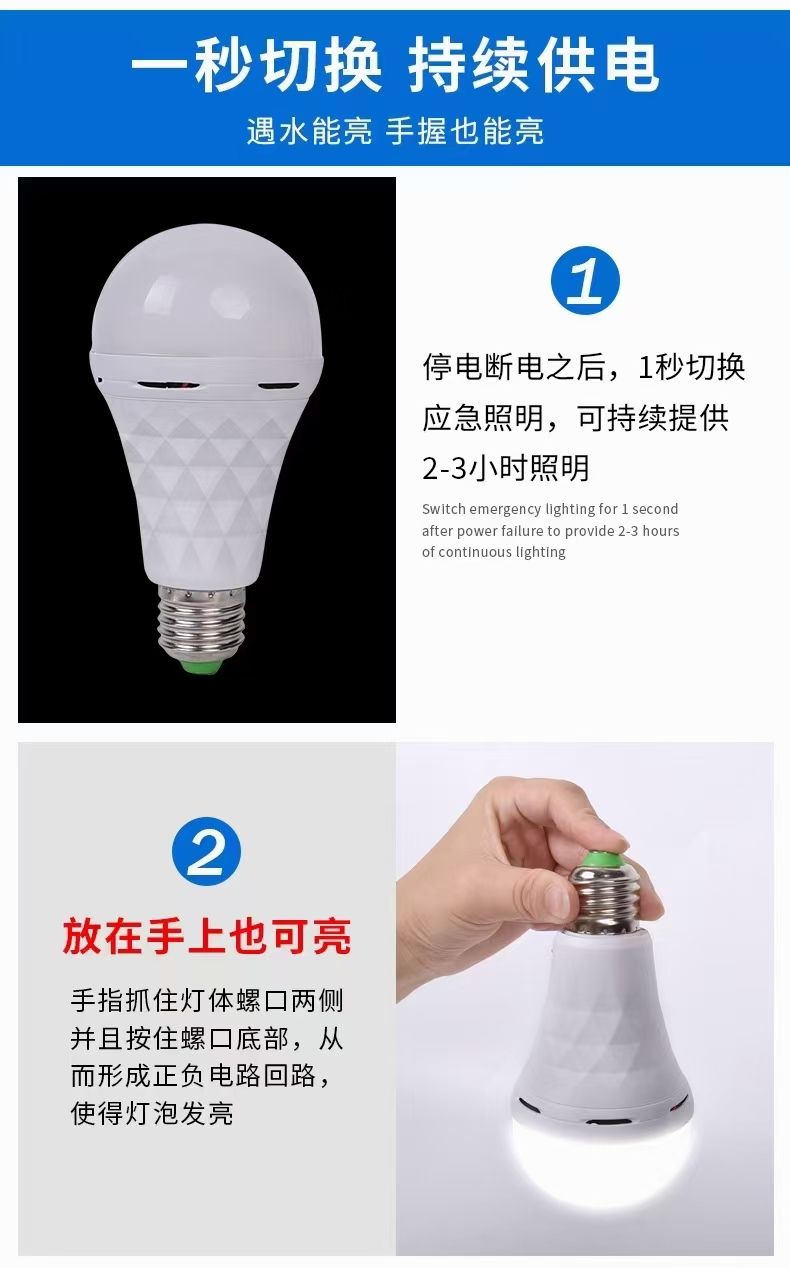 一秒切换 持续供电

遇水能亮 手握也能亮

1

停电断电之后，1秒切换应急照明，可持续提供2-3小时照明

Switch emergency lighting for 1 second after power failure to provide 2-3 hours of continuous lighting

2

放在手上也可亮

手指抓住灯体螺口两侧并且按住螺口底部，从而形成正负电路回路，使得灯泡发亮