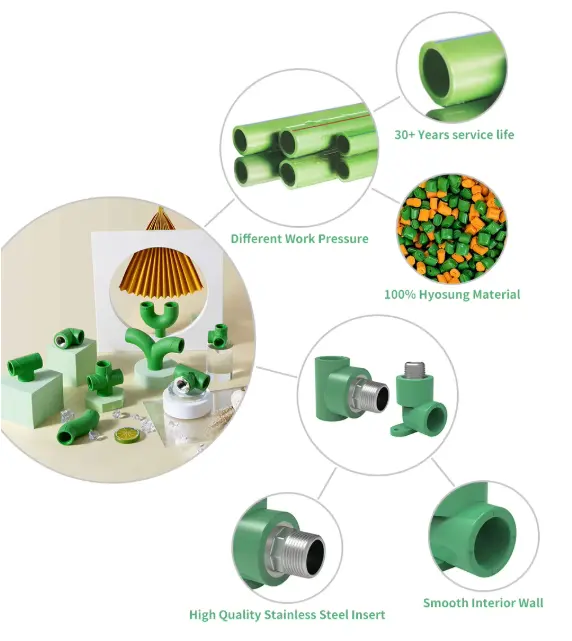 30+ Years service life

Different Work Pressure

100% Hyosung Material

High Quality Stainless Steel Insert

Smooth Interior Wall