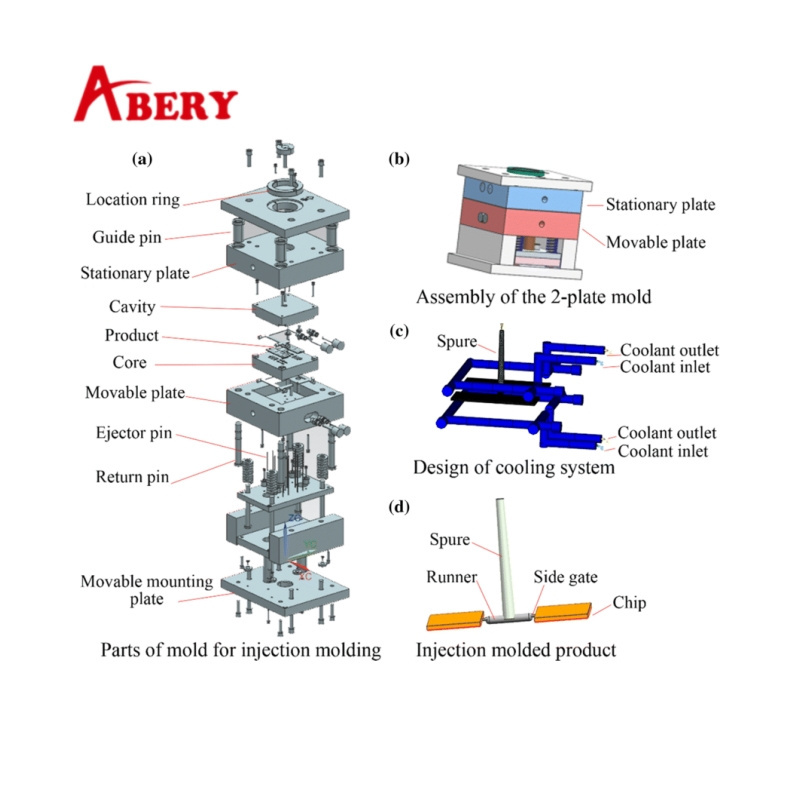 ABERY

(a)

Location ring

Guide pin

Stationary plate

Cavity

Product

Core

Movable plate

Ejector pin

Return pin

ZC

YC

XC

Movable mounting plate

Parts of mold for injection molding

(b)

Stationary plate

Movable plate

Assembly of the 2-plate mold

(c)

Spure

Coolant outlet

Coolant inlet

Coolant outlet

Coolant inlet

Design of cooling system

(d)

Spure

Runner

Side gate

Chip

Injection molded product