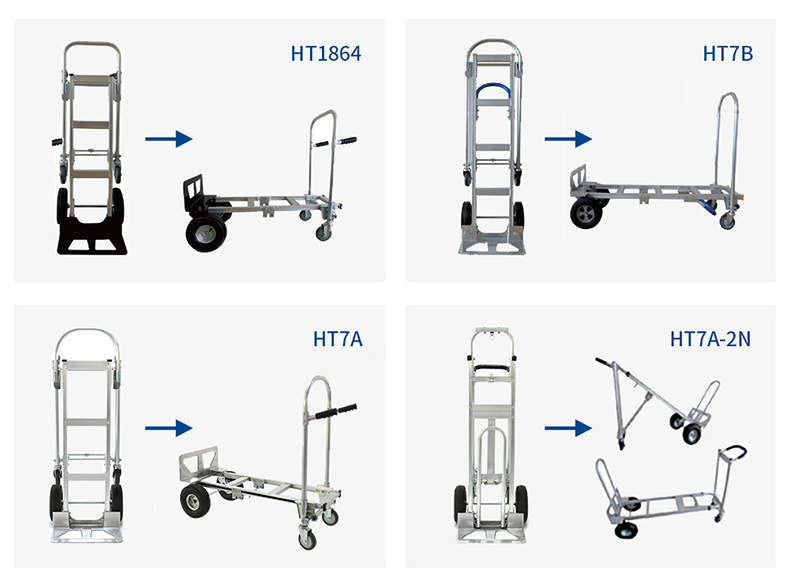 HT1864

HT7B

HT7A

HT7A-2N