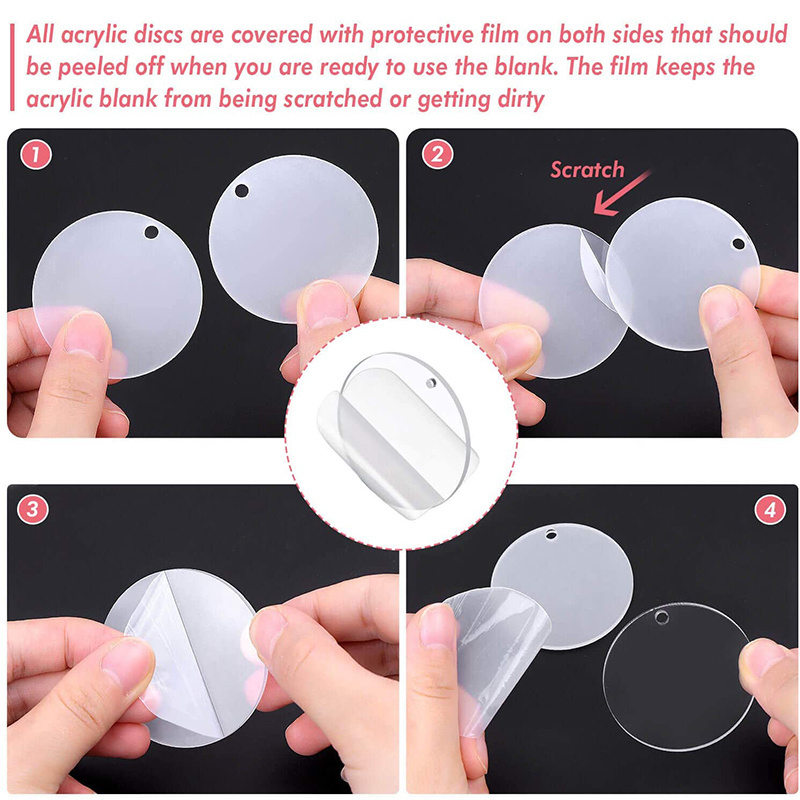 All acrylic discs are covered with protective film on both sides that should be peeled off when you are ready to use the blank. The film keeps the acrylic blank from being scratched or getting dirty

1

2

Scratch

3

4