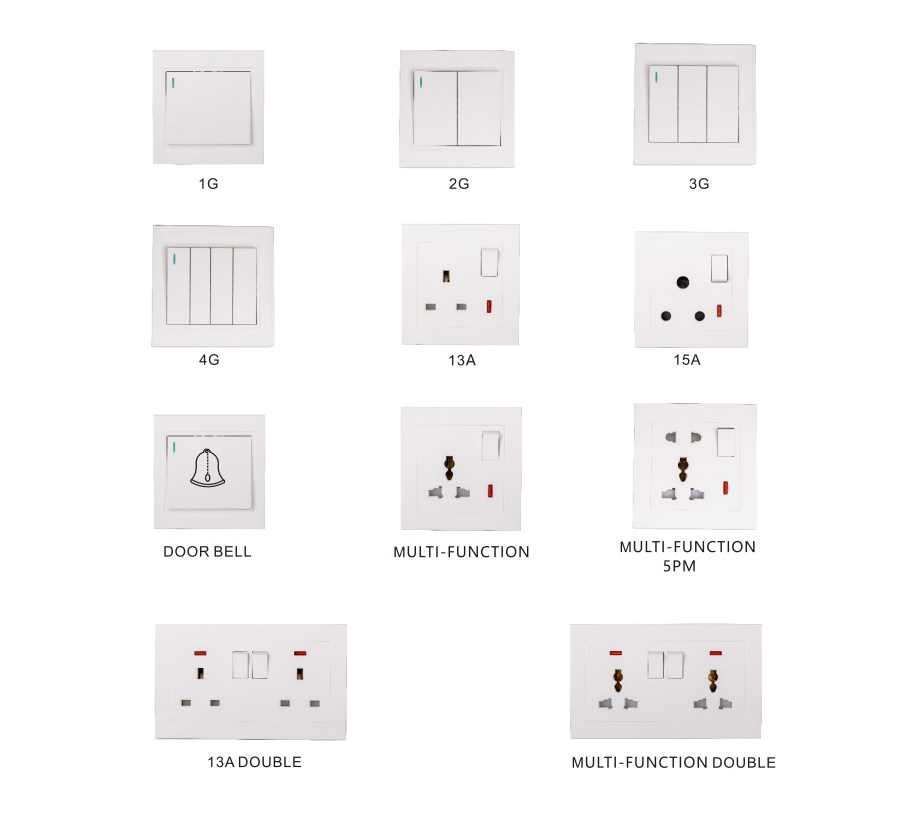 1G

2G

3G

4G

13A

15A

DOOR BELL

MULTI-FUNCTION

MULTI-FUNCTION 5PM

13A DOUBLE

MULTI-FUNCTION DOUBLE