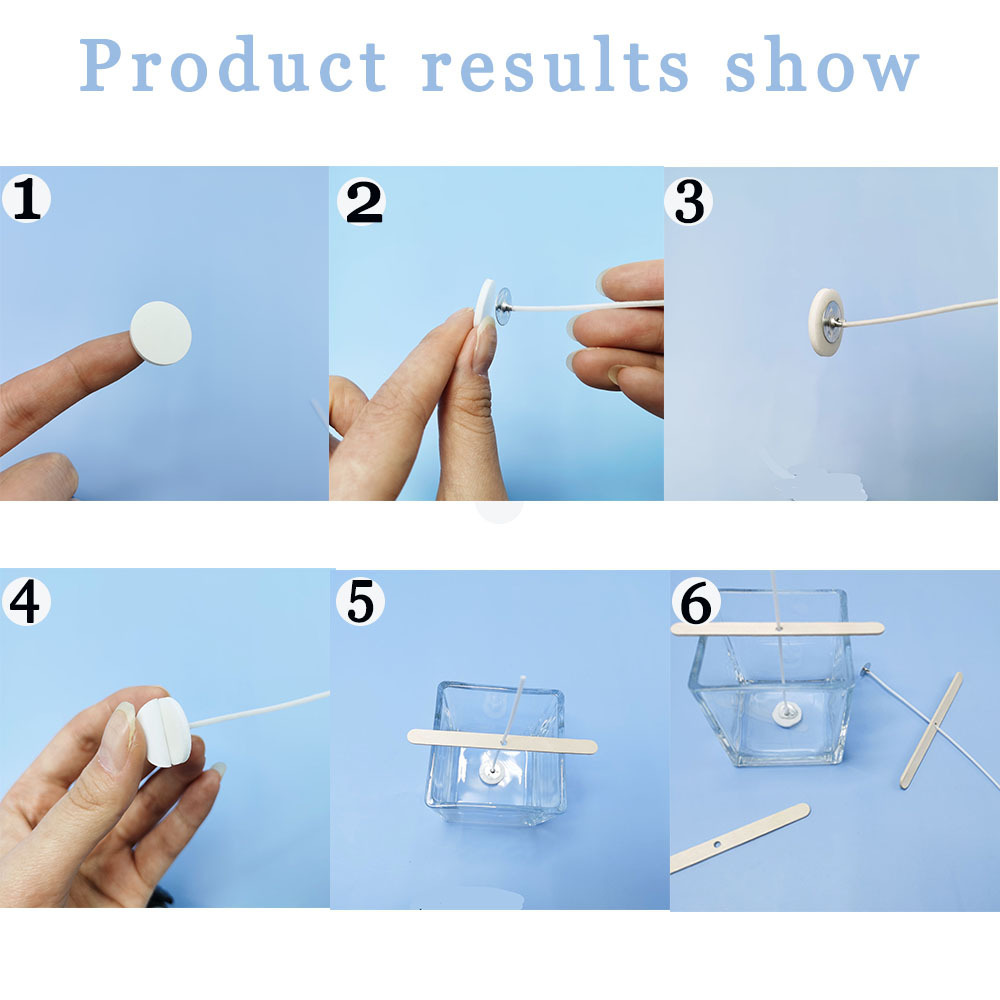 Product results show

1

2

3

4

5

6