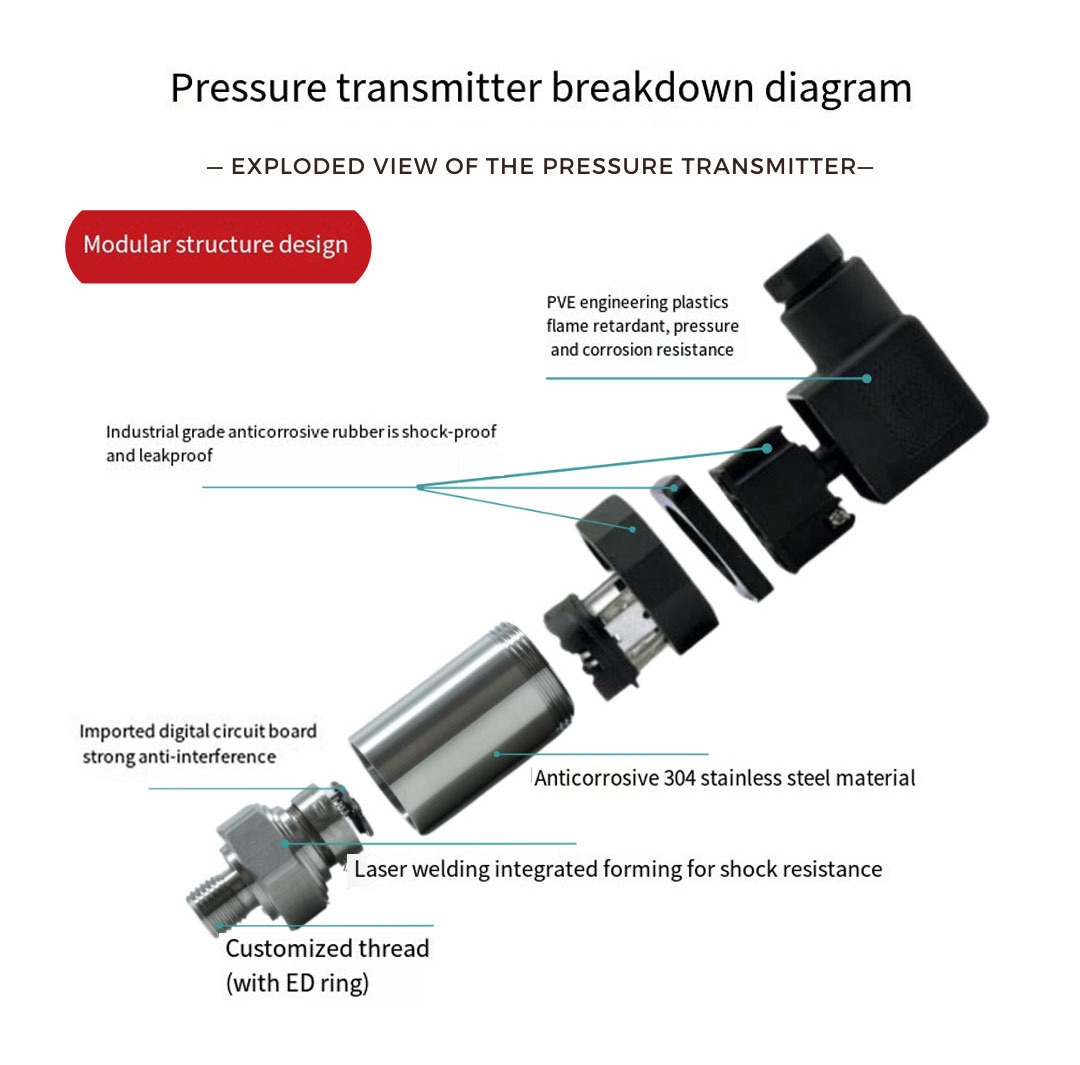 Pressure transmitter breakdown diagram

— EXPLODED VIEW OF THE PRESSURE TRANSMITTER—

Modular structure design

PVE engineering plastics flame retardant, pressure and corrosion resistance

Industrial grade anticorrosive rubber is shock-proof and leakproof

Imported digital circuit board strong anti-interference

Anticorrosive 304 stainless steel material

Laser welding integrated forming for shock resistance

Customized thread (with ED ring)