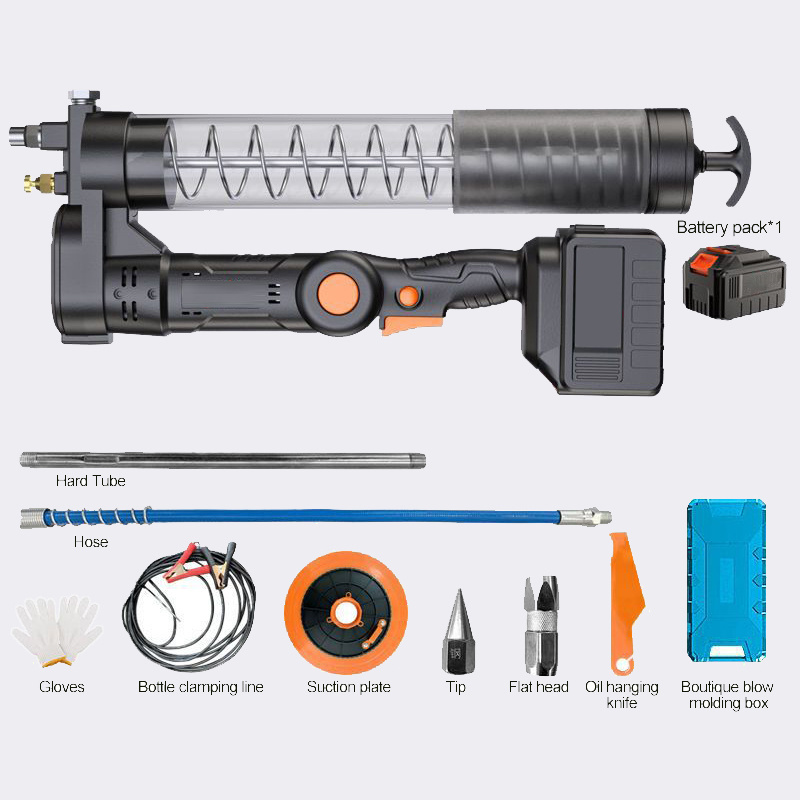 Battery pack*1

Hard Tube

Hose

Gloves

Bottle clamping line

Suction plate

Tip

Flat head

Oil hanging knife

Boutique blow molding box