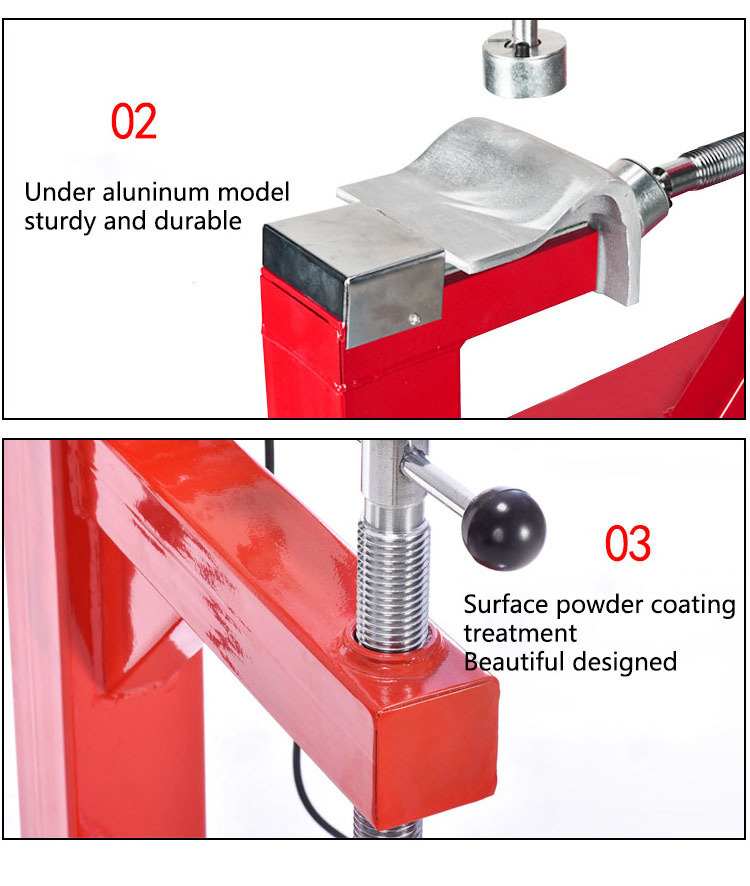 02

Under aluninum model sturdy and durable

03

Surface powder coating treatment
Beautiful designed