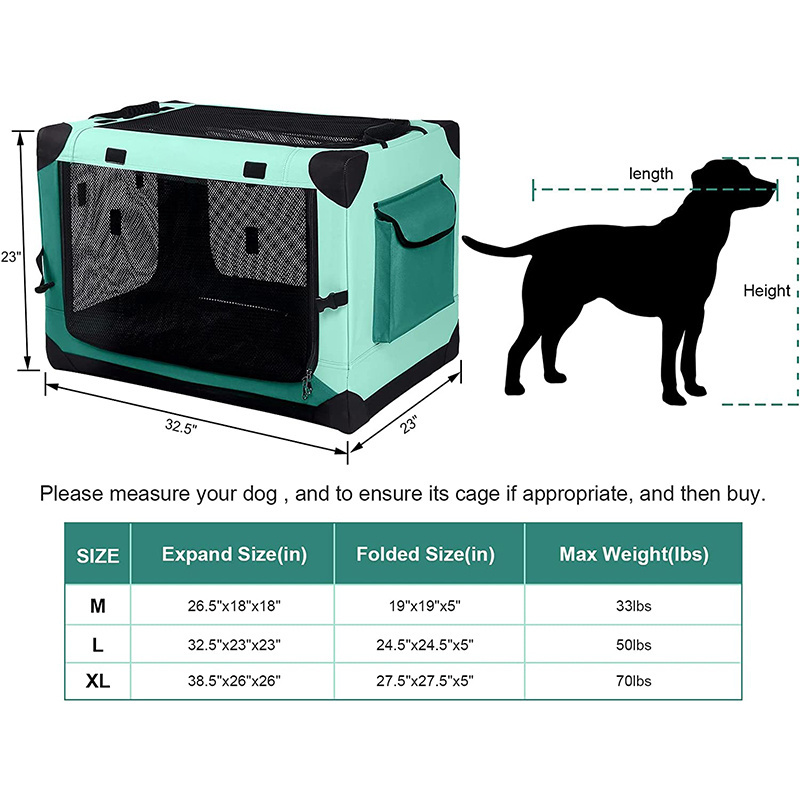 23"

32.5"

23"

length

Height

Please measure your dog , and to ensure its cage if appropriate, and then buy.

| SIZE | Expand Size(in) | Folded Size(in) | Max Weight(lbs) |
|---|---|---|---|
| M | 26.5"x18"x18" | 19"x19"x5" | 33lbs |
| L | 32.5"x23"x23" | 24.5"x24.5"x5" | 50lbs |
| XL | 38.5"x26"x26" | 27.5"x27.5"x5" | 70lbs |