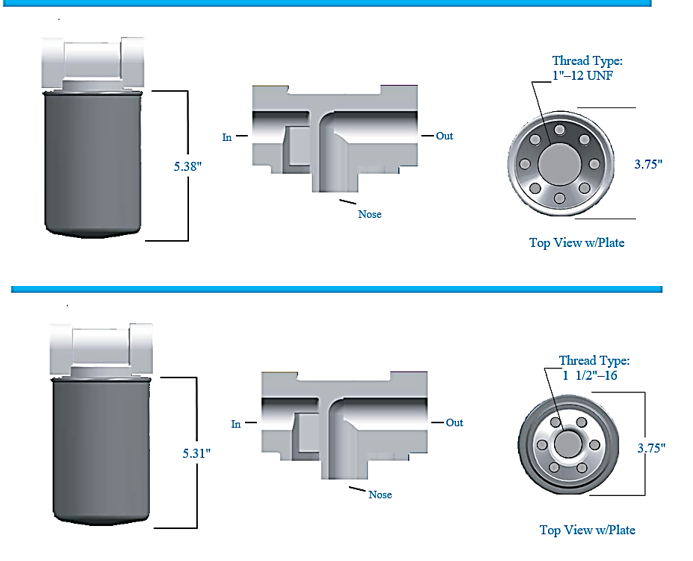 5.38"

In

Out

Nose

Thread Type:
1"–12 UNF

3.75"

Top View w/Plate

5.31"

In

Out

Nose

Thread Type:
1 1/2"–16

3.75"

Top View w/Plate