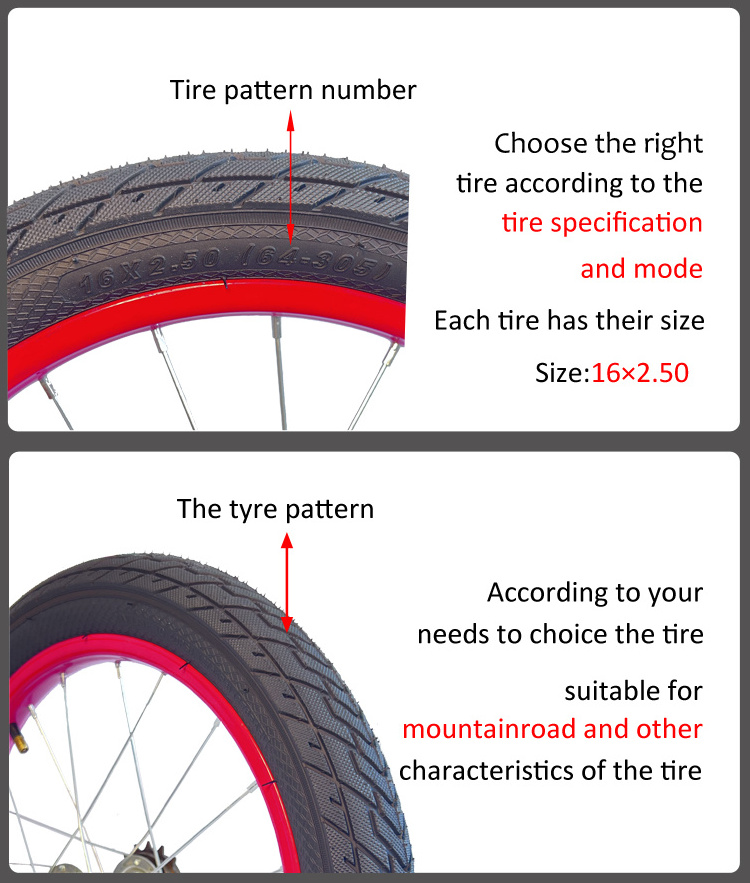 Tire pattern number

16X2.50 (64-305)

Choose the right tire according to the tire specification and mode

Each tire has their size

Size:16×2.50

The tyre pattern

According to your needs to choice the tire suitable for mountainroad and other characteristics of the tire