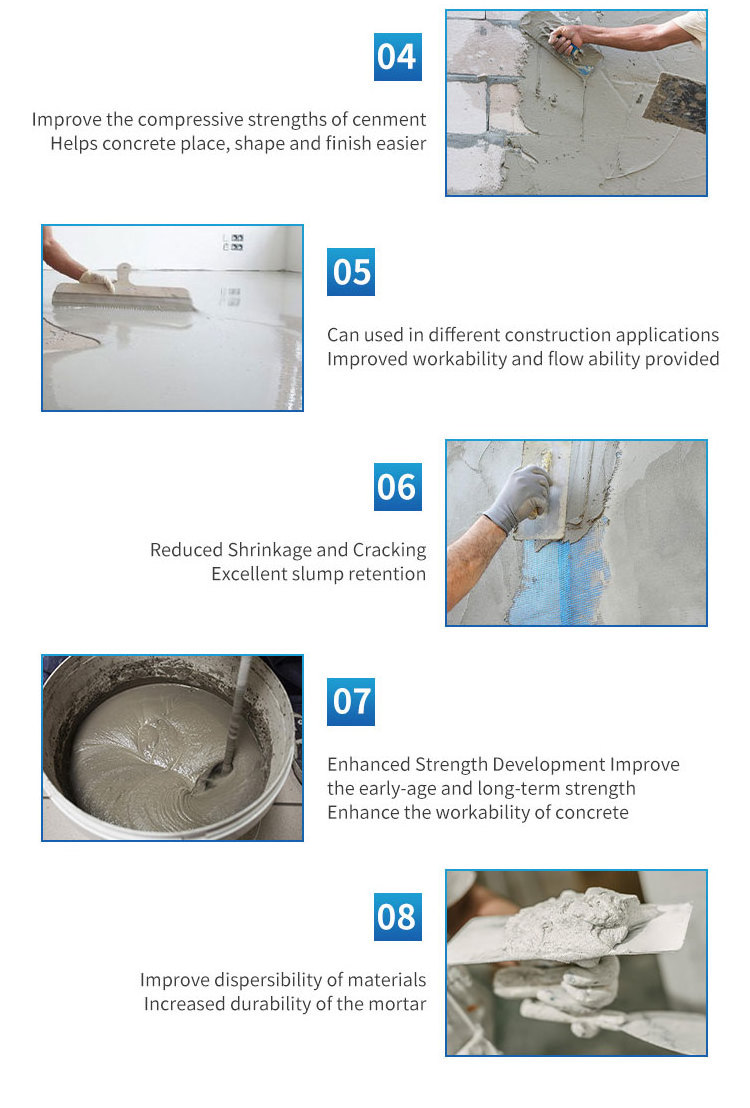 04

Improve the compressive strengths of cenment
Helps concrete place, shape and finish easier

05

Can used in different construction applications
Improved workability and flow ability provided

06

Reduced Shrinkage and Cracking
Excellent slump retention

07

Enhanced Strength Development Improve the early-age and long-term strength
Enhance the workability of concrete

08

Improve dispersibility of materials
Increased durability of the mortar