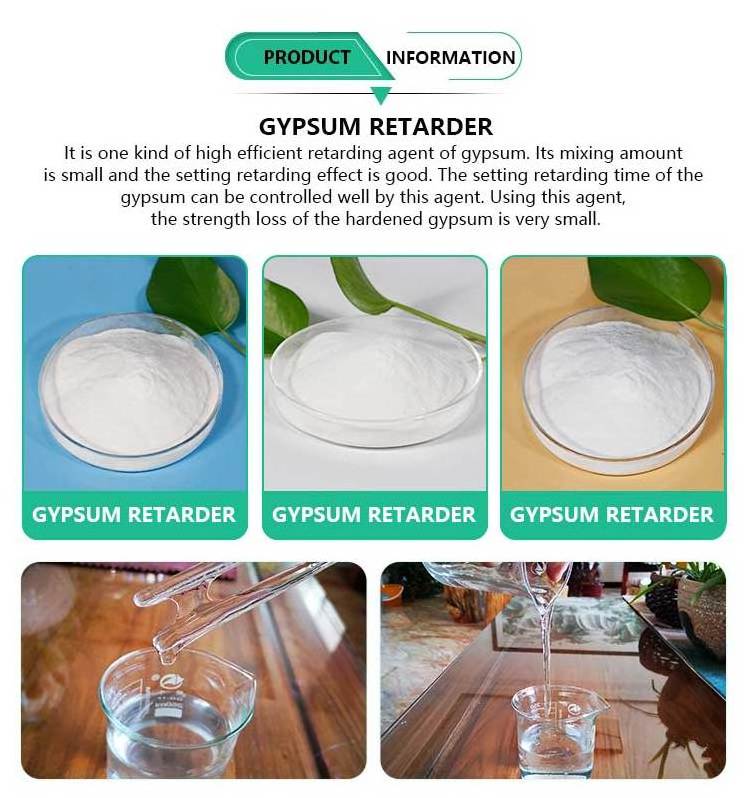 PRODUCT INFORMATION

GYPSUM RETARDER

It is one kind of high efficient retarding agent of gypsum. Its mixing amount is small and the setting retarding effect is good. The setting retarding time of the gypsum can be controlled well by this agent. Using this agent, the strength loss of the hardened gypsum is very small.

GYPSUM RETARDER

GYPSUM RETARDER

GYPSUM RETARDER