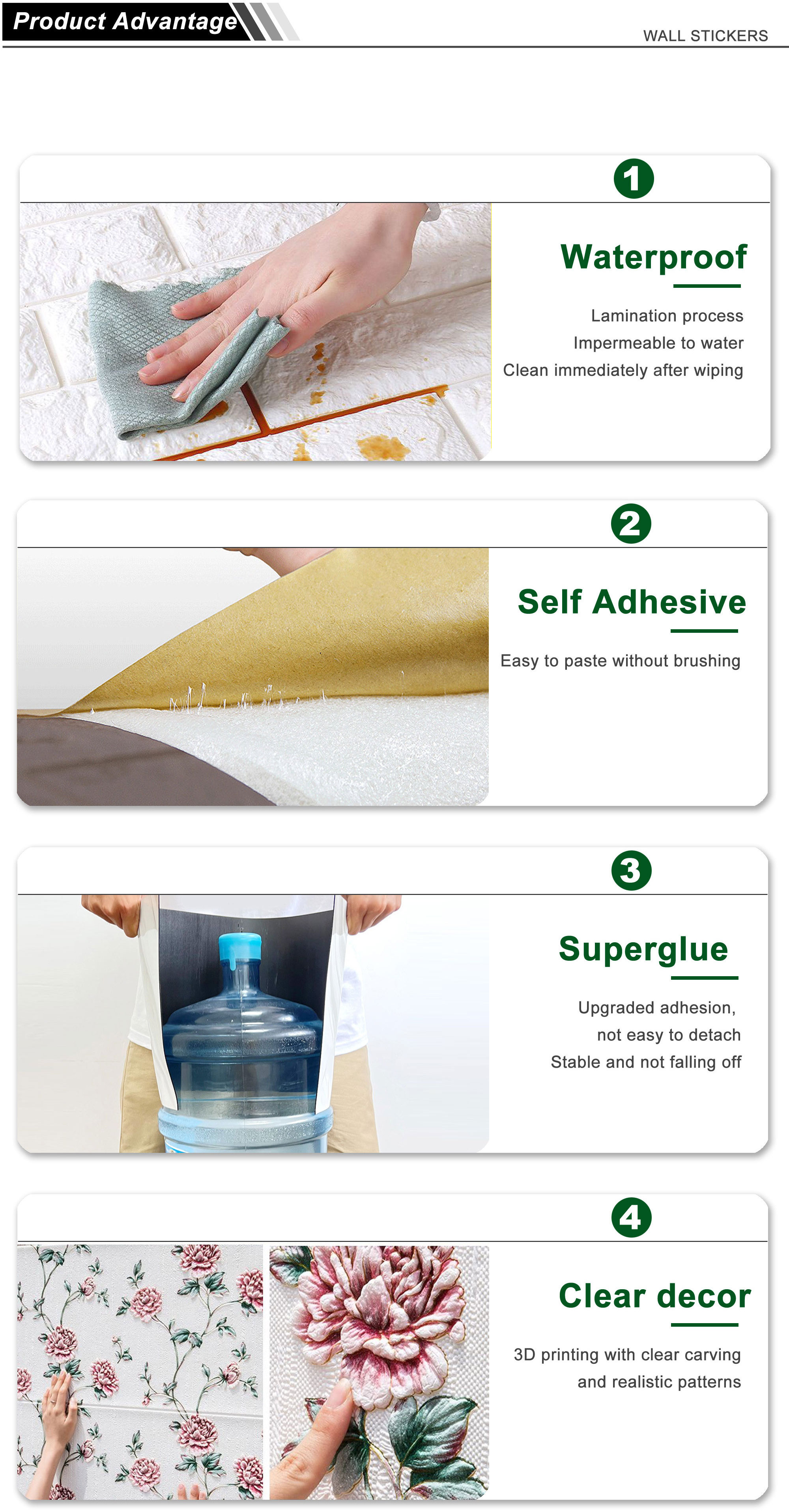 Product Advantage

WALL STICKERS

1

Waterproof

Lamination process
Impermeable to water
Clean immediately after wiping

2

Self Adhesive

Easy to paste without brushing

3

Superglue

Upgraded adhesion,
not easy to detach
Stable and not falling off

4

Clear decor

3D printing with clear carving
and realistic patterns