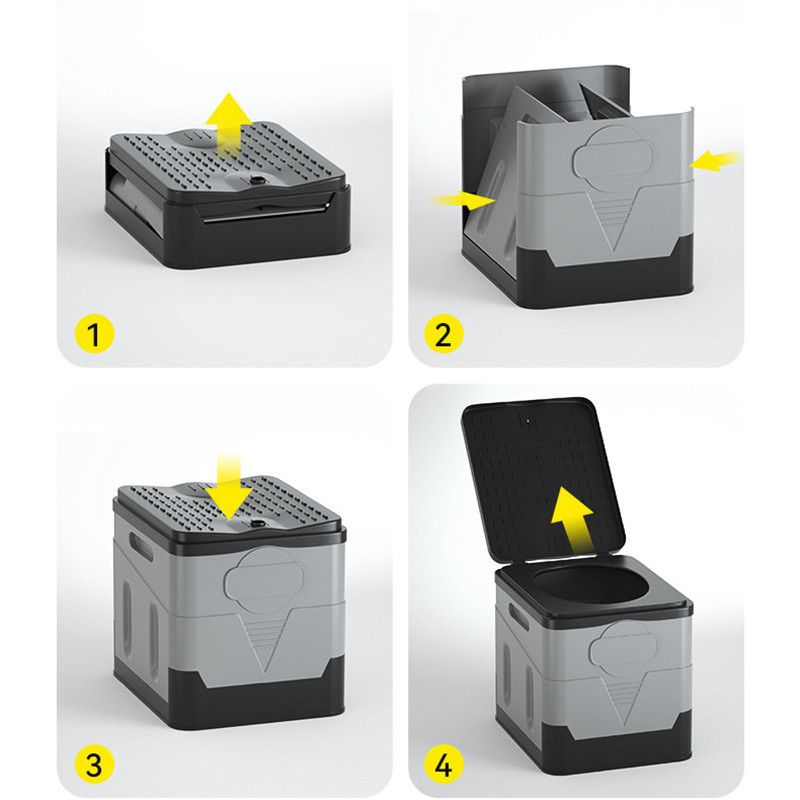 1

2

3

4