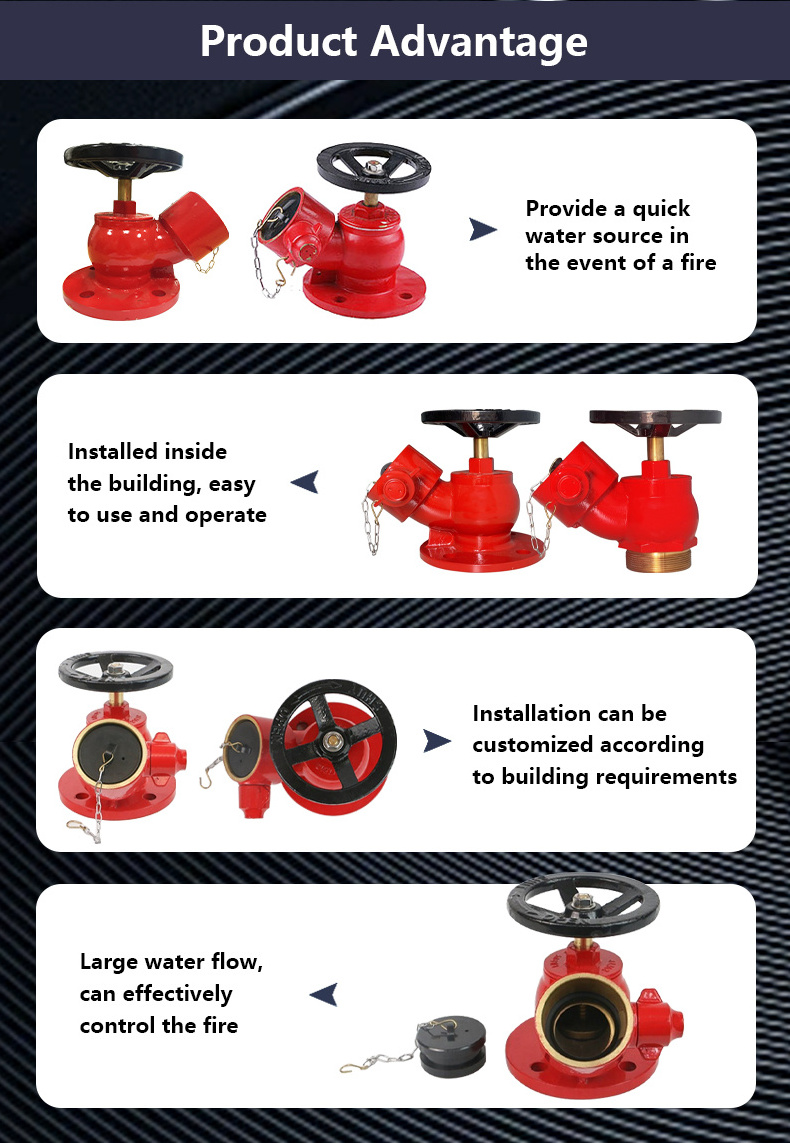 Product Advantage

Provide a quick water source in the event of a fire

Installed inside the building, easy to use and operate

Installation can be customized according to building requirements

Large water flow, can effectively control the fire