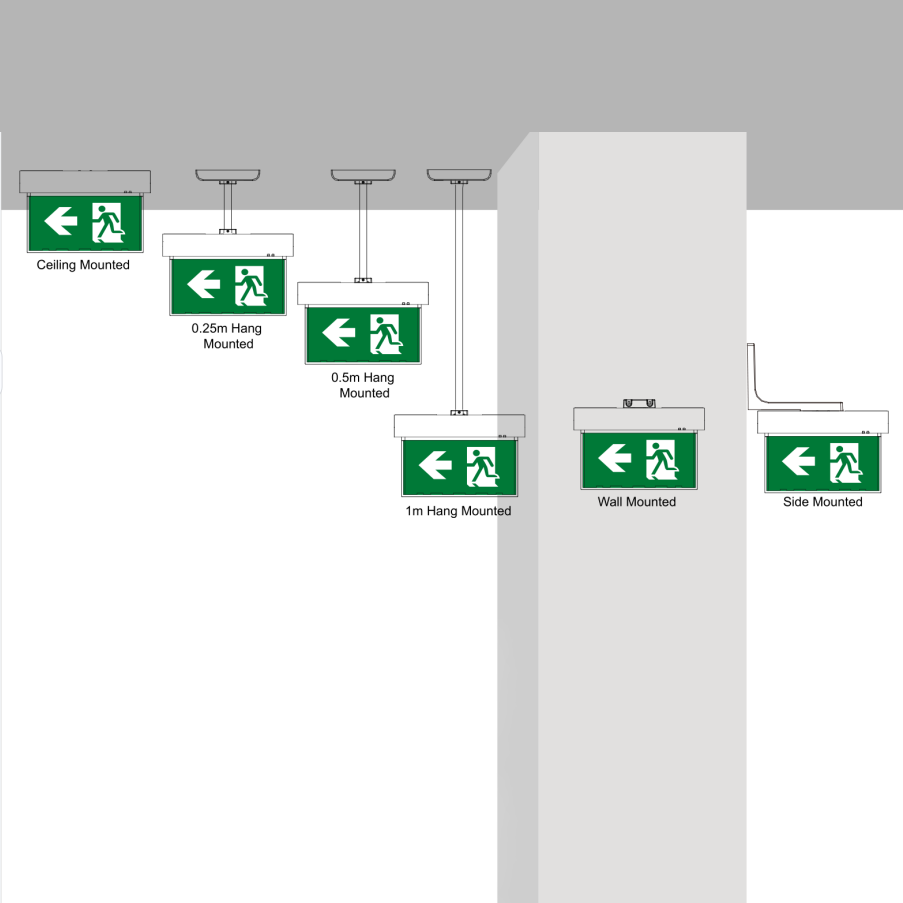 Ceiling Mounted

0.25m Hang Mounted

0.5m Hang Mounted

1m Hang Mounted

Wall Mounted

Side Mounted