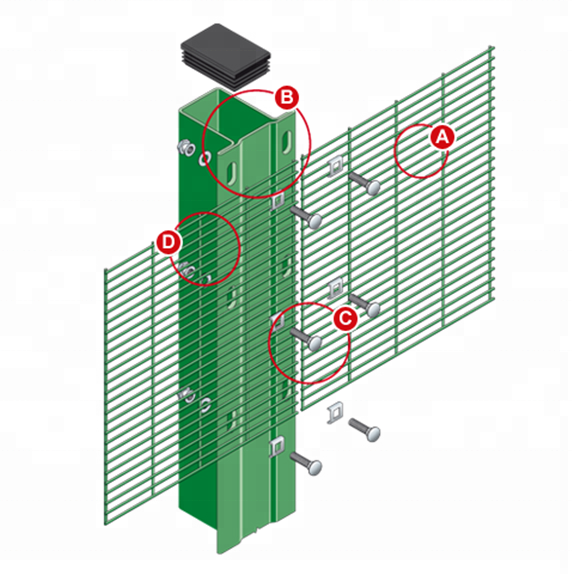 B
A
D
C