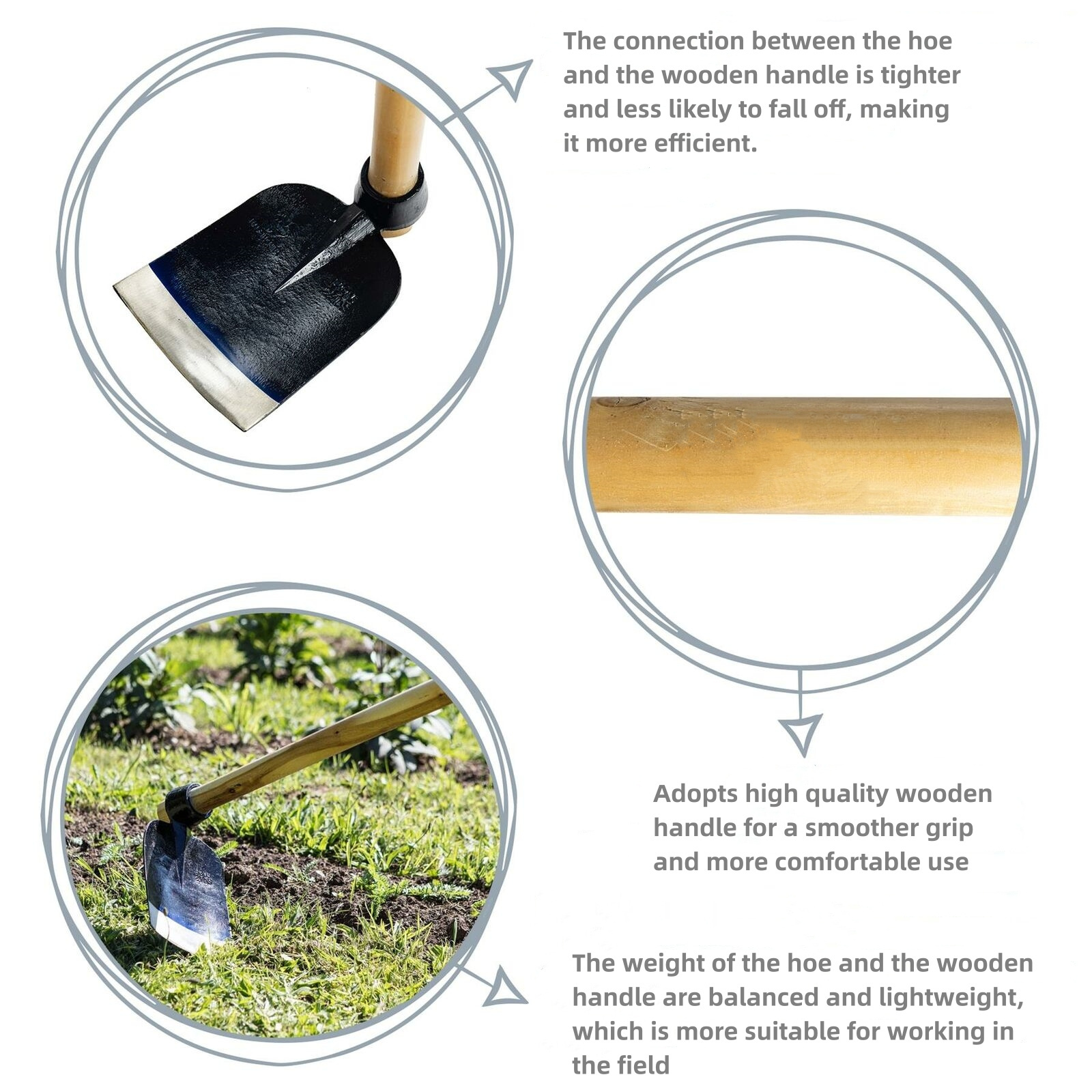 The connection between the hoe and the wooden handle is tighter and less likely to fall off, making it more efficient.

Adopts high quality wooden handle for a smoother grip and more comfortable use

The weight of the hoe and the wooden handle are balanced and lightweight, which is more suitable for working in the field