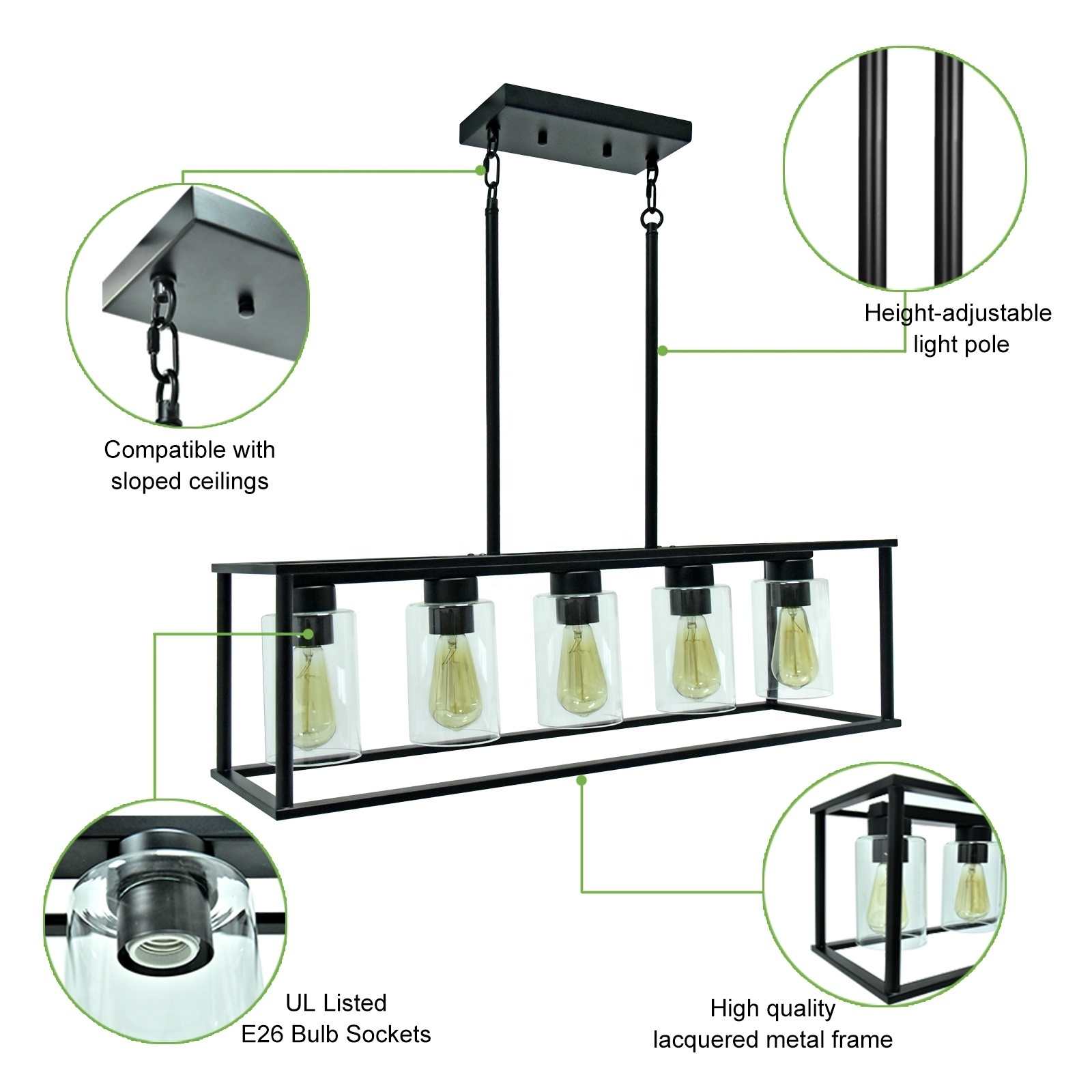 Height-adjustable light pole

Compatible with sloped ceilings

UL Listed
E26 Bulb Sockets

High quality
lacquered metal frame