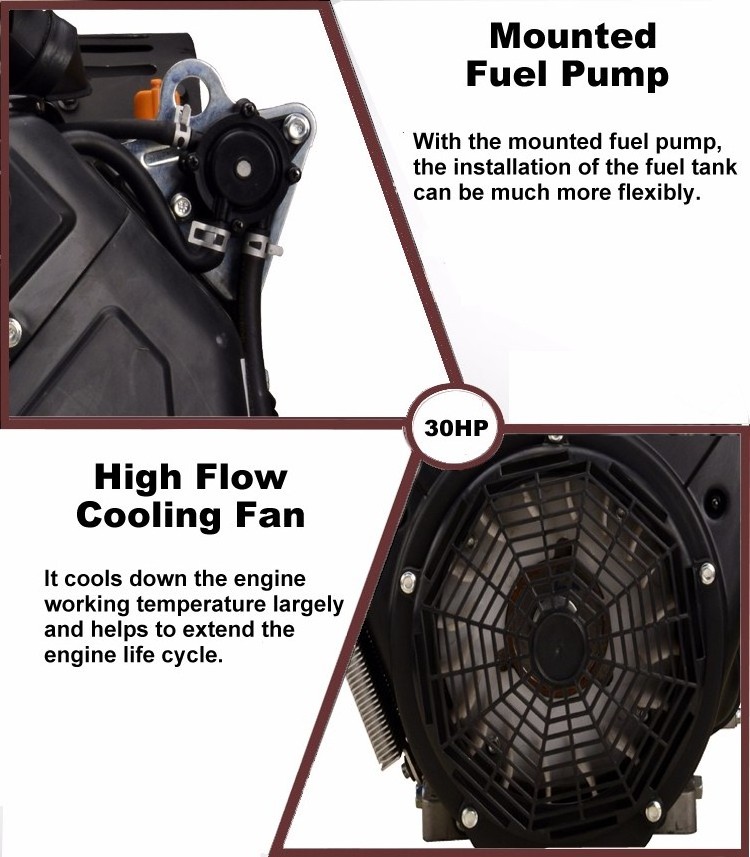 Mounted Fuel Pump

With the mounted fuel pump, the installation of the fuel tank can be much more flexibly.

30HP

High Flow Cooling Fan

It cools down the engine working temperature largely and helps to extend the engine life cycle.