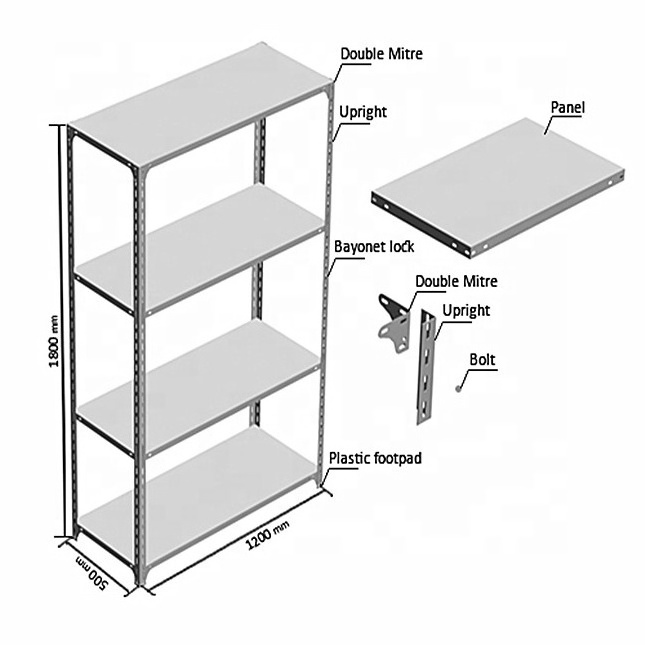 Double Mitre
Upright
Panel
Bayonet lock
Double Mitre
Upright
Bolt
Plastic footpad
1800 mm
1200 mm
500 mm