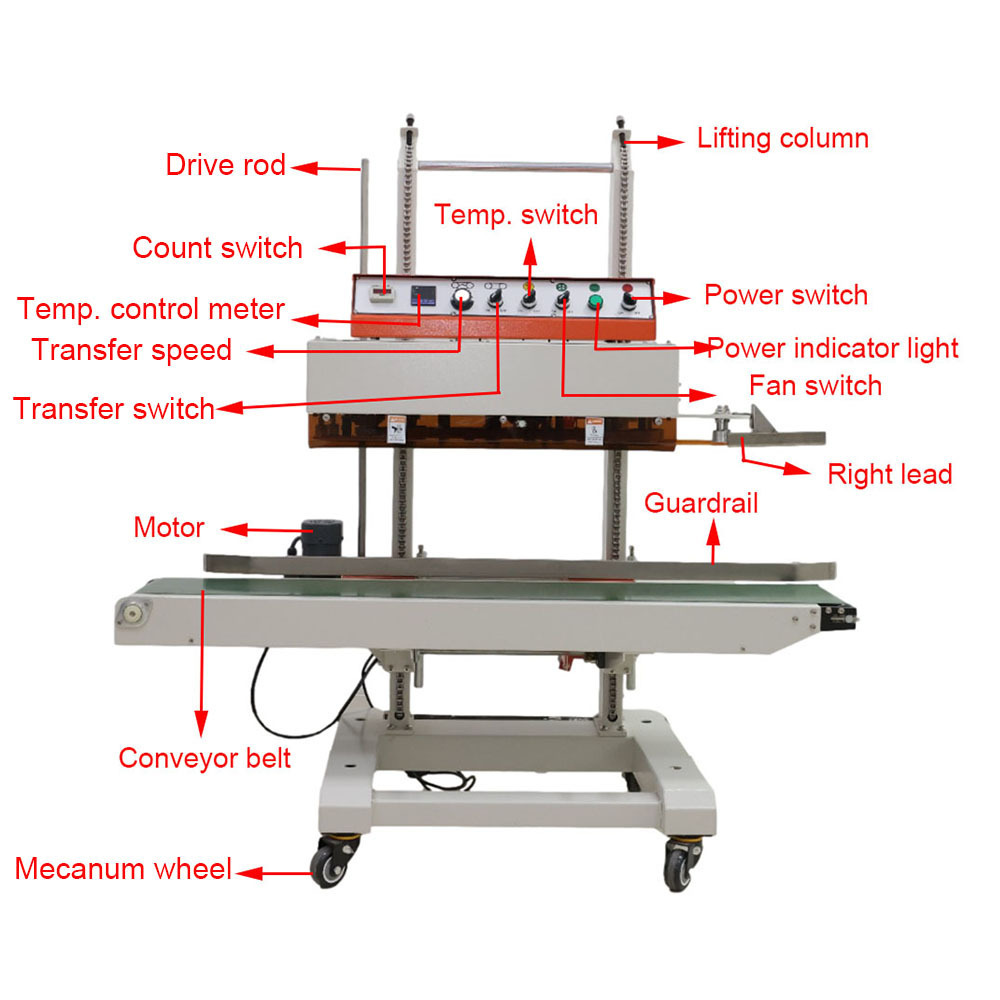 Drive rod

Lifting column

Temp. switch

Count switch

Temp. control meter

Power switch

Transfer speed

Power indicator light

Fan switch

Transfer switch

Right lead

Guardrail

Motor

Conveyor belt

Mecanum wheel