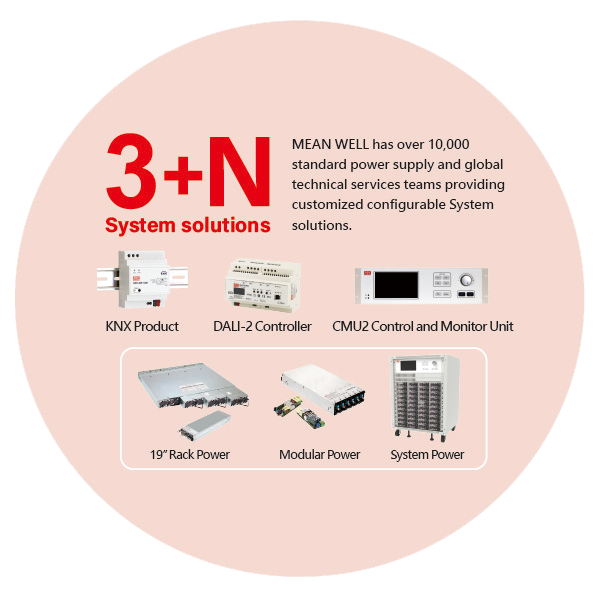 3+N
System solutions

MEAN WELL has over 10,000 standard power supply and global technical services teams providing customized configurable System solutions.

KNX Product

DALI-2 Controller

CMU2 Control and Monitor Unit

19" Rack Power

Modular Power

System Power