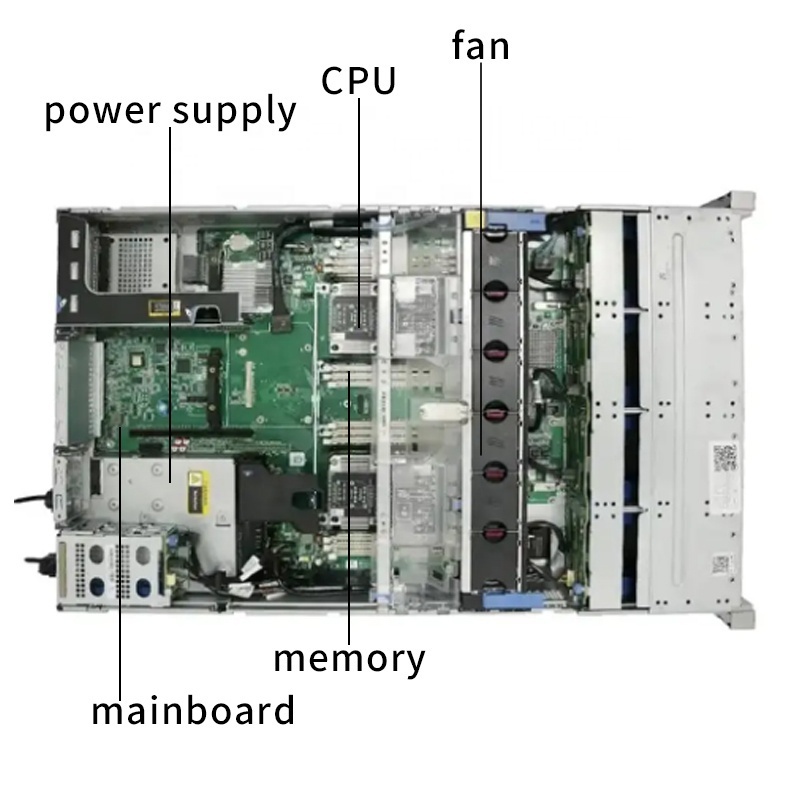 fan
CPU
power supply
memory
mainboard