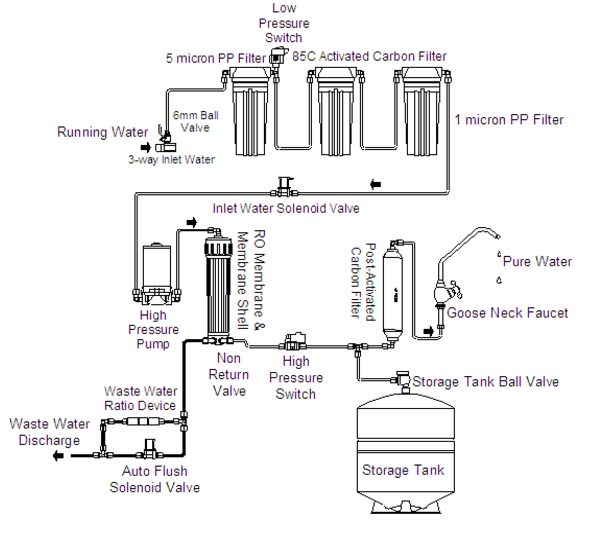 Low Pressure Switch

5 micron PP Filter

85C Activated Carbon Filter

6mm Ball Valve

Running Water

3-way Inlet Water

1 micron PP Filter

Inlet Water Solenoid Valve

RO Membrane & Membrane Shell

Post-Activated Carbon Filter

Pure Water

Goose Neck Faucet

High Pressure Pump

Non Return Valve

High Pressure Switch

Storage Tank Ball Valve

Waste Water Ratio Device

Waste Water Discharge

Auto Flush Solenoid Valve

Storage Tank