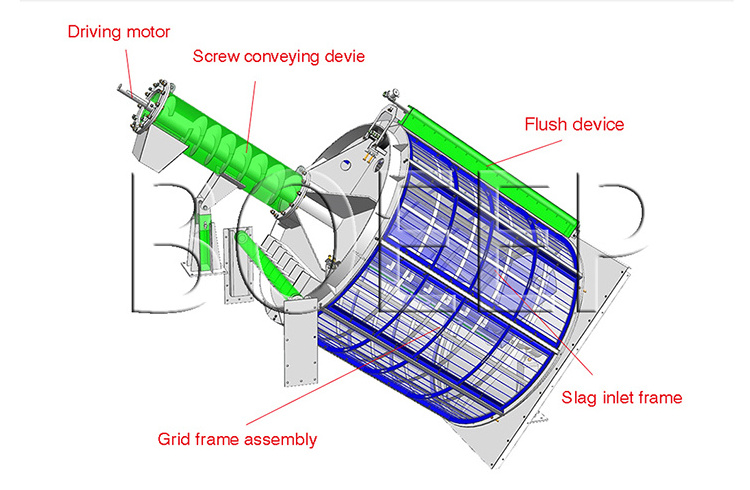 Driving motor
Screw conveying devie
Flush device
BOEEP
Slag inlet frame
Grid frame assembly