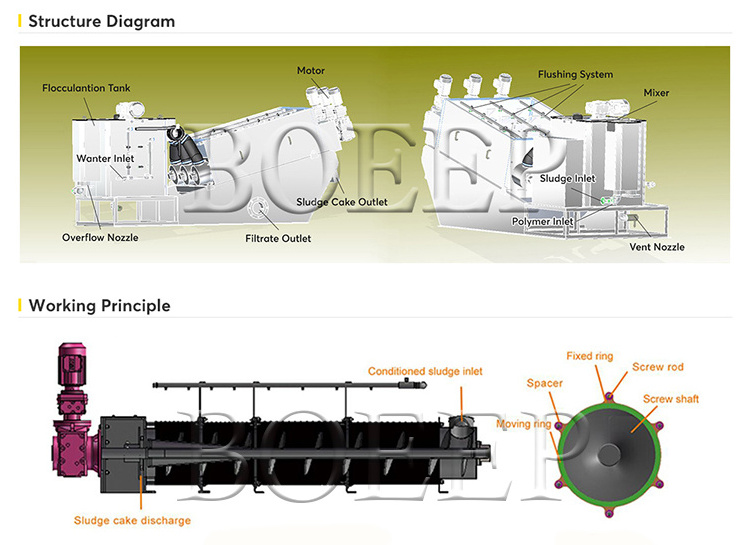 Structure Diagram

Flocculantion Tank
Motor
Flushing System
Mixer
Wanter Inlet
BOEEP
Sludge Inlet
Sludge Cake Outlet
Polymer Inlet
Overflow Nozzle
Filtrate Outlet
Vent Nozzle

Working Principle

Conditioned sludge inlet
Fixed ring
Screw rod
Spacer
Screw shaft
Moving ring
BOEEP
Sludge cake discharge