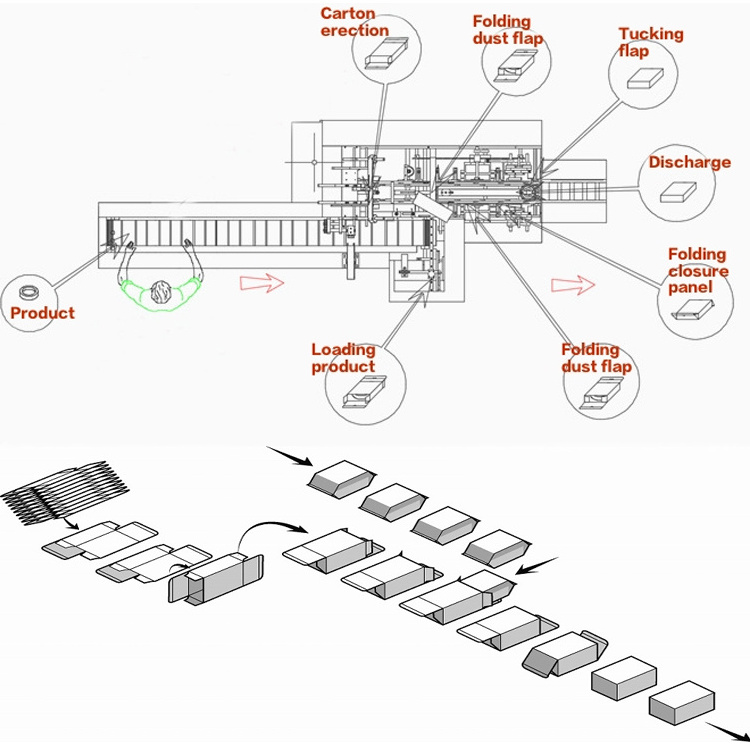 Carton erection

Folding dust flap

Tucking flap

Discharge

Folding closure panel

Product

Loading product

Folding dust flap