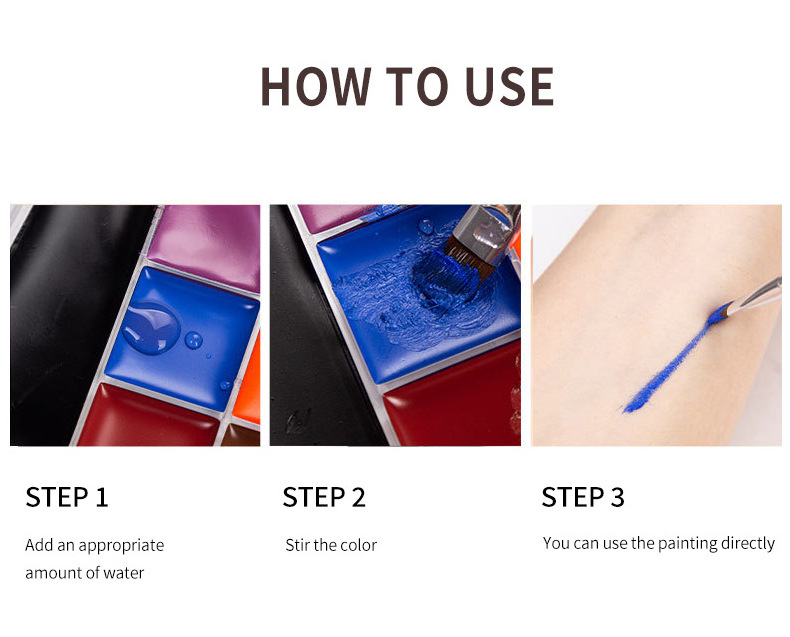 HOW TO USE

STEP 1

Add an appropriate amount of water

STEP 2

Stir the color

STEP 3

You can use the painting directly