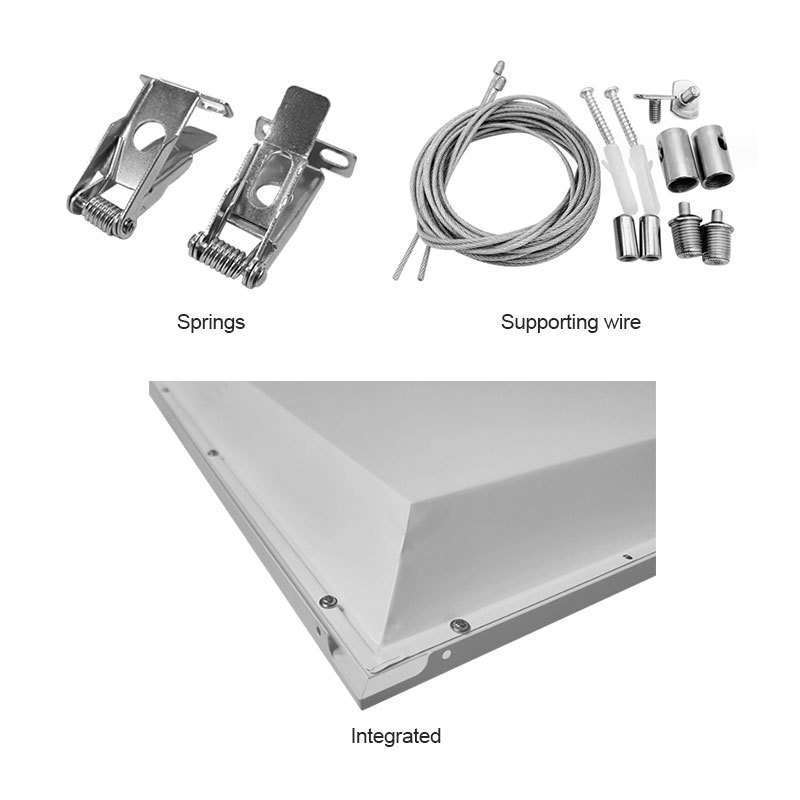 Springs

Supporting wire

Integrated