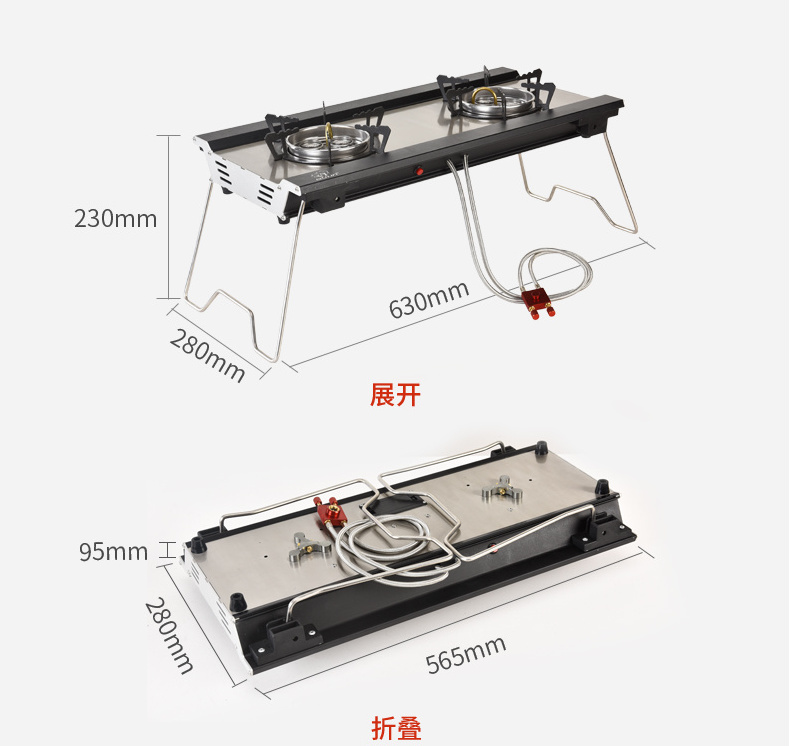 230mm

630mm

280mm

展开

95mm

280mm

565mm

折叠