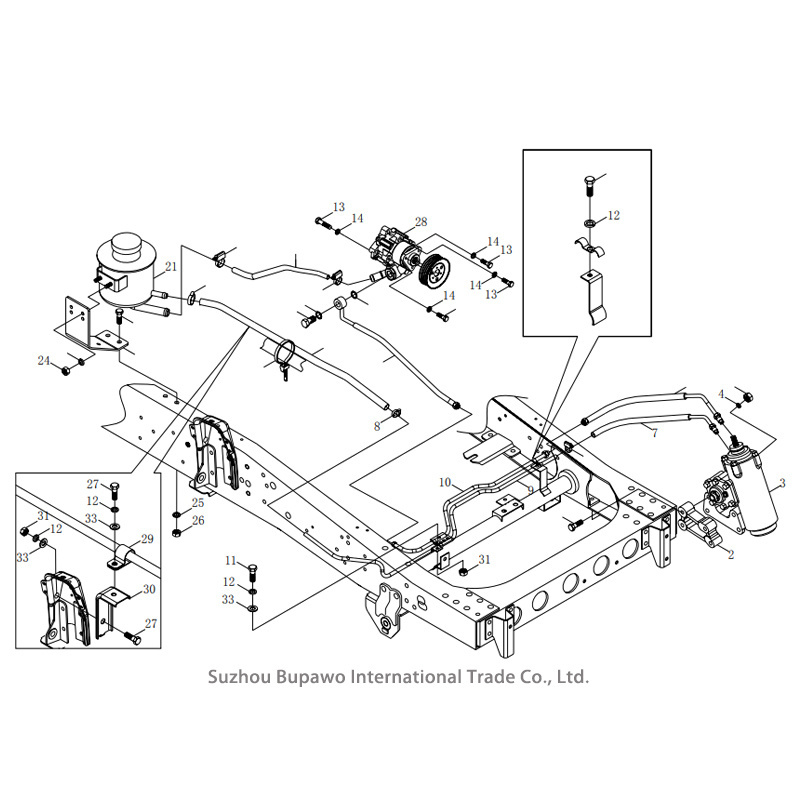 13
14
28
14
13
14
13
14
12
21
24
8
4
7
3
10
9
2
27
12
33
31
12
33
29
30
27
25
26
11
12
33
31
Suzhou Bupawo International Trade Co., Ltd.