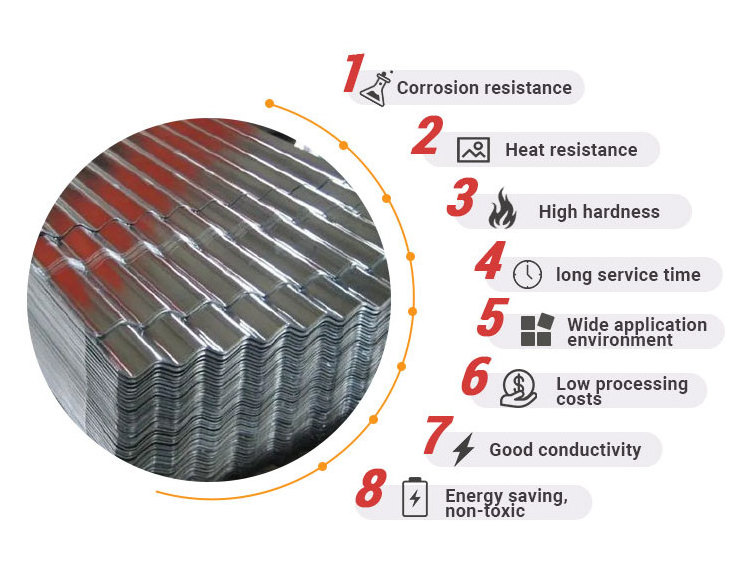 1 Corrosion resistance

2 Heat resistance

3 High hardness

4 long service time

5 Wide application environment

6 Low processing costs

7 Good conductivity

8 Energy saving, non-toxic