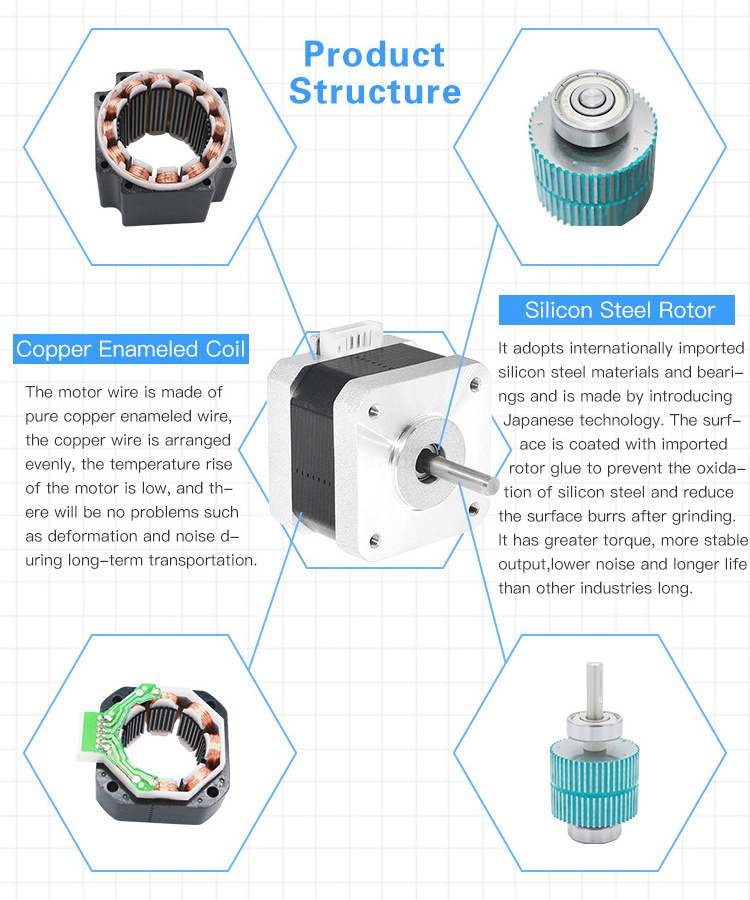 Product Structure

Copper Enameled Coil

The motor wire is made of pure copper enameled wire, the copper wire is arranged evenly, the temperature rise of the motor is low, and there will be no problems such as deformation and noise during long-term transportation.

Silicon Steel Rotor

It adopts internationally imported silicon steel materials and bearings and is made by introducing Japanese technology. The surface is coated with imported rotor glue to prevent the oxidation of silicon steel and reduce the surface burrs after grinding. It has greater torque, more stable output,lower noise and longer life than other industries long.