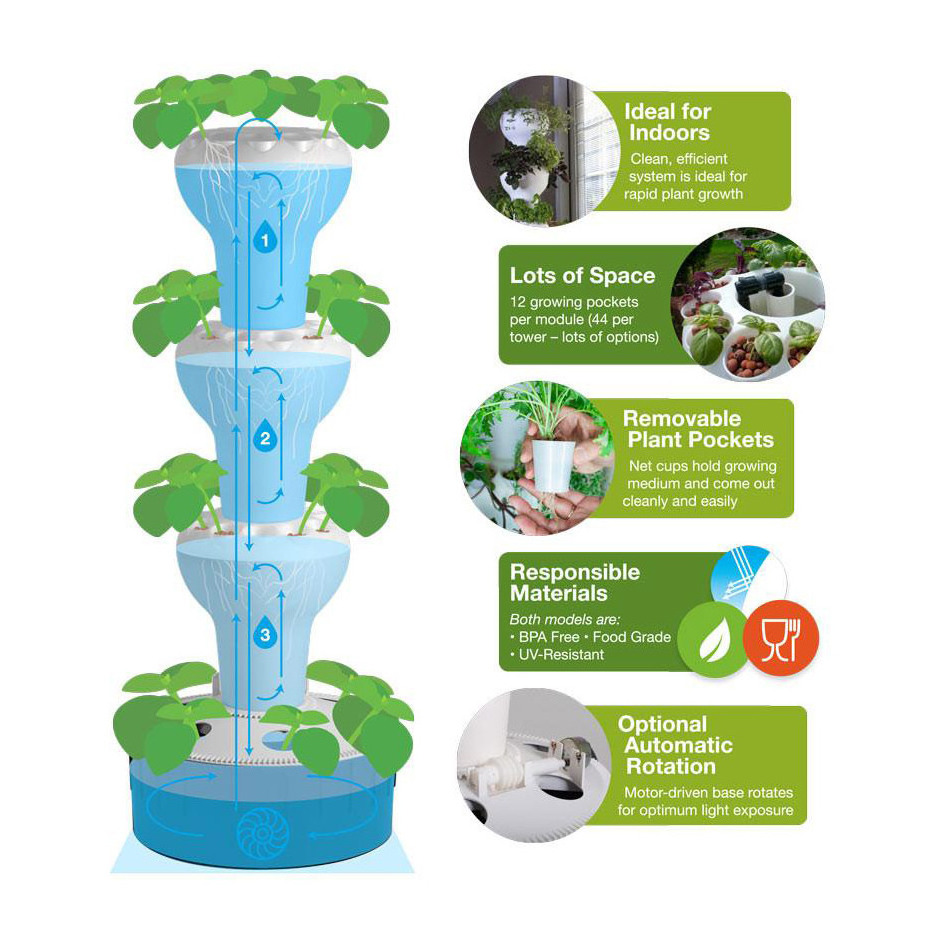 1

2

3

Ideal for Indoors
Clean, efficient system is ideal for rapid plant growth

Lots of Space
12 growing pockets per module (44 per tower – lots of options)

Removable Plant Pockets
Net cups hold growing medium and come out cleanly and easily

Responsible Materials
Both models are:
• BPA Free • Food Grade
• UV-Resistant

Optional Automatic Rotation
Motor-driven base rotates for optimum light exposure