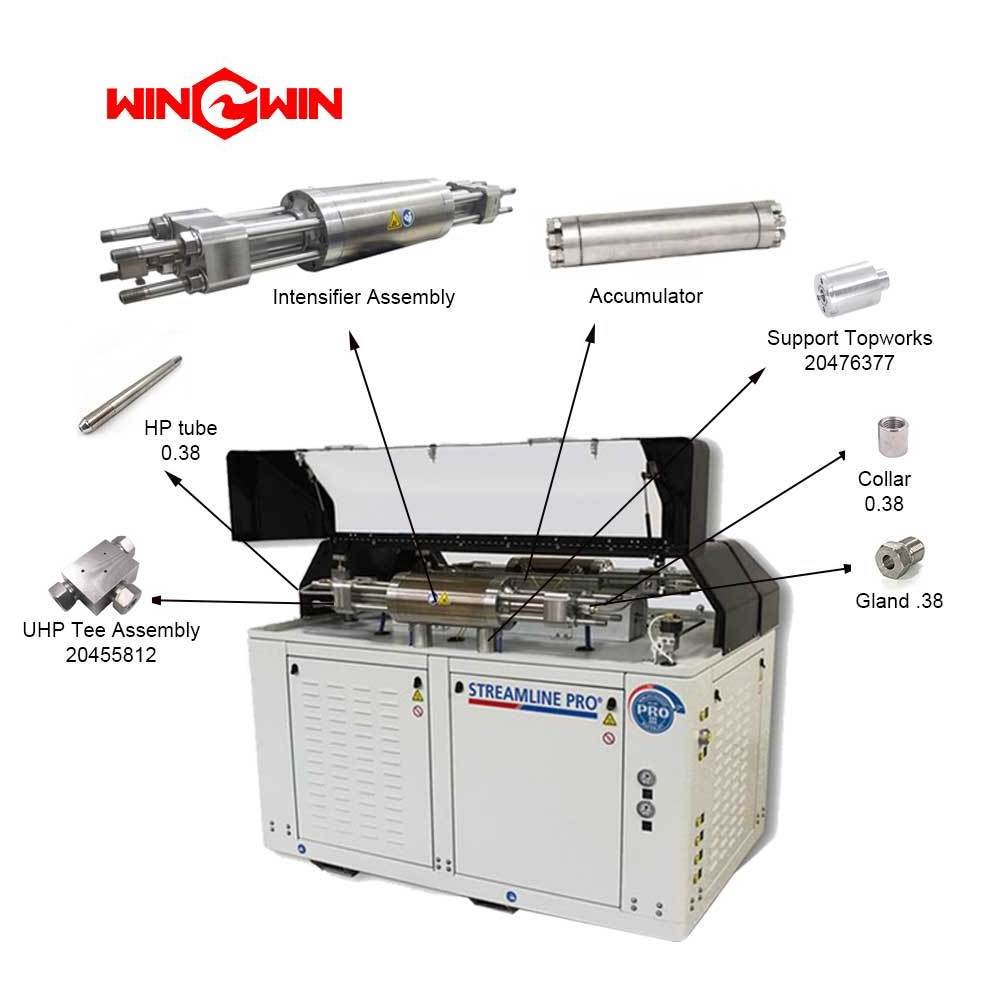 WINGWIN

Intensifier Assembly

Accumulator

Support Topworks
20476377

HP tube
0.38

Collar
0.38

Gland .38

UHP Tee Assembly
20455812

STREAMLINE PRO®

PRO