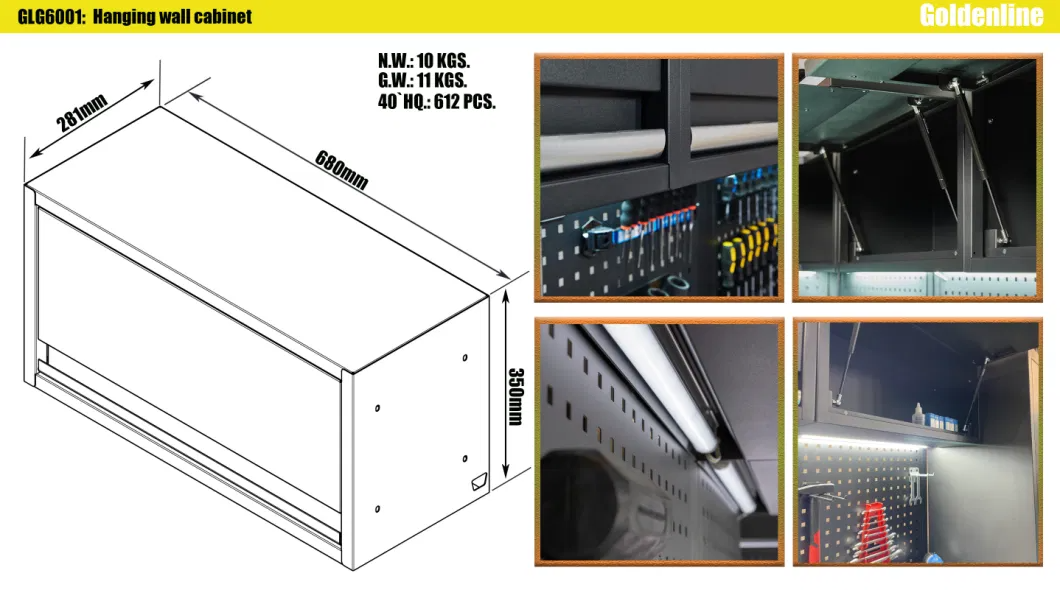 GLG6001: Hanging wall cabinet

Goldenline

N.W.: 10 KGS.
G.W.: 11 KGS.
40`HQ.: 612 PCS.

281mm

680mm

350mm