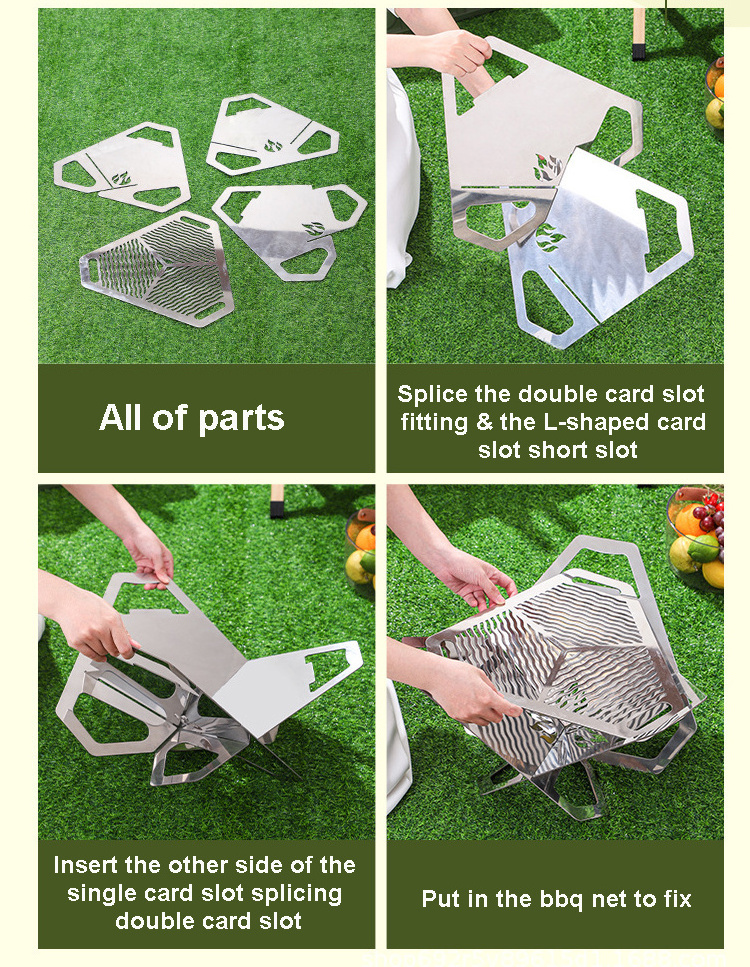 All of parts

Splice the double card slot fitting & the L-shaped card slot short slot

Insert the other side of the single card slot splicing double card slot

Put in the bbq net to fix