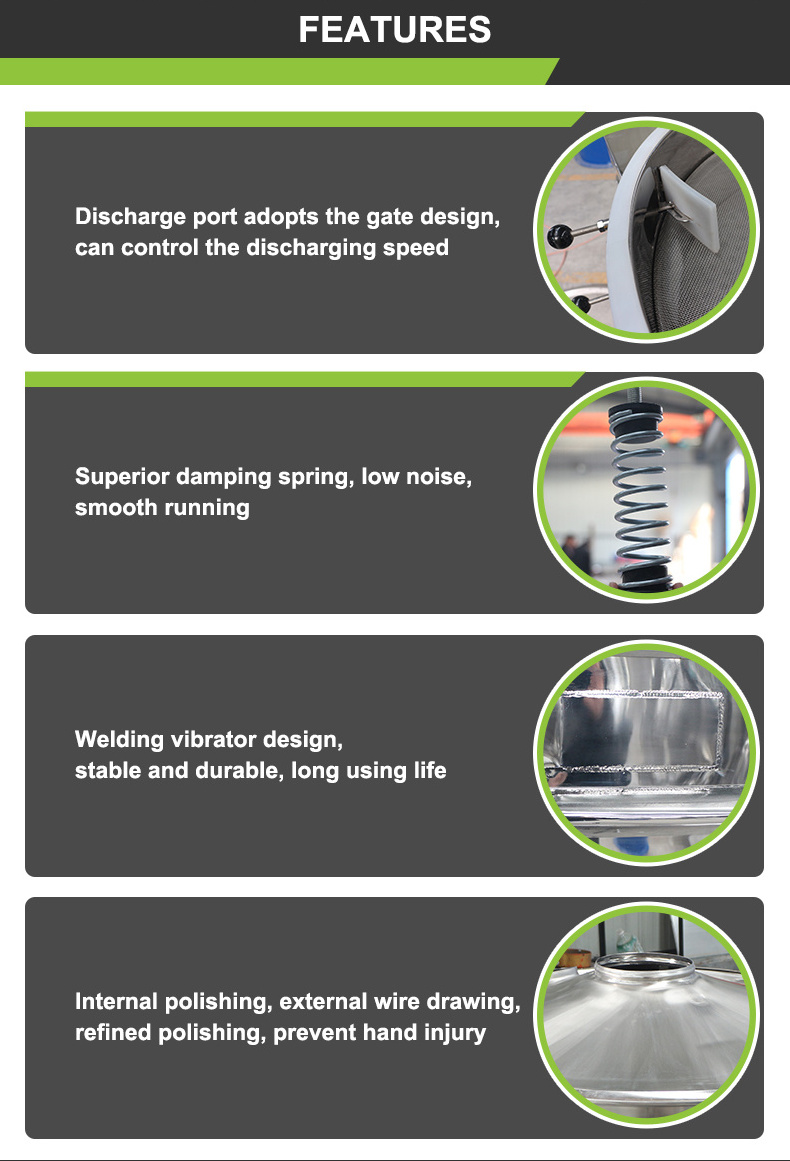 FEATURES

Discharge port adopts the gate design, can control the discharging speed

Superior damping spring, low noise, smooth running

Welding vibrator design, stable and durable, long using life

Internal polishing, external wire drawing, refined polishing, prevent hand injury