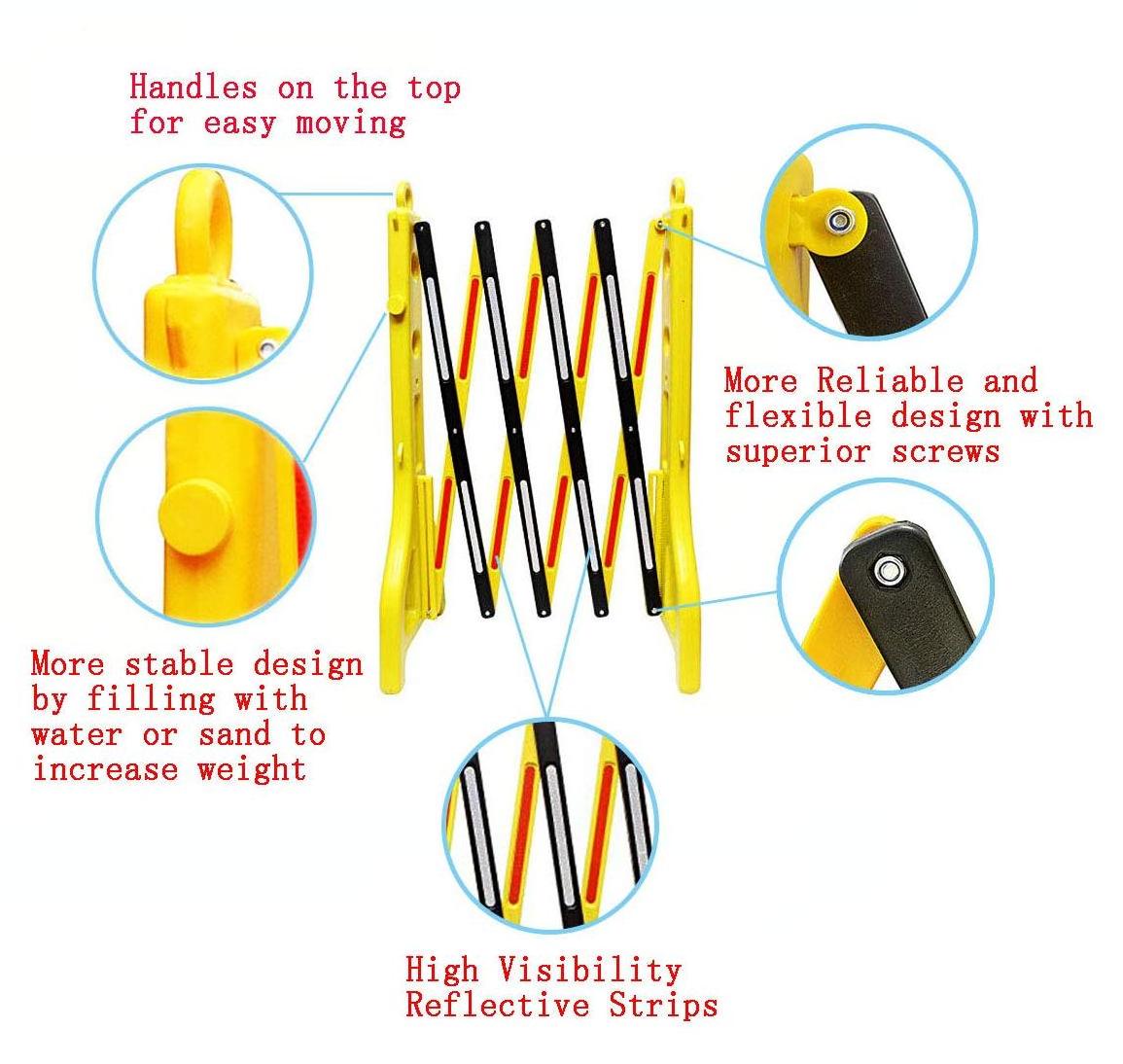 Handles on the top for easy moving

More Reliable and flexible design with superior screws

More stable design by filling with water or sand to increase weight

High Visibility Reflective Strips